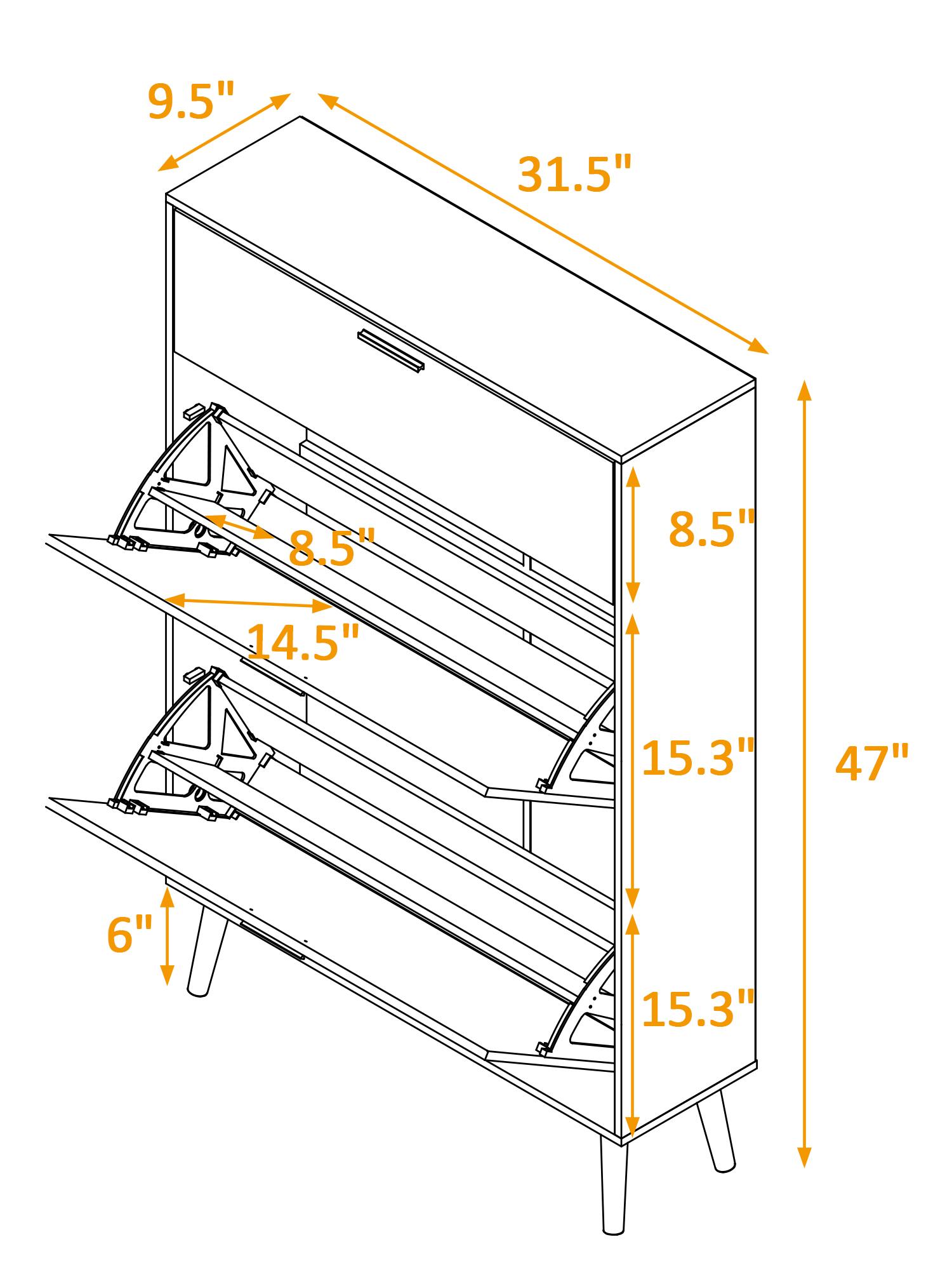 9.5"

31.5"

8.5"

8.5"

14.5"

15.3"

47"

6"

15.3"