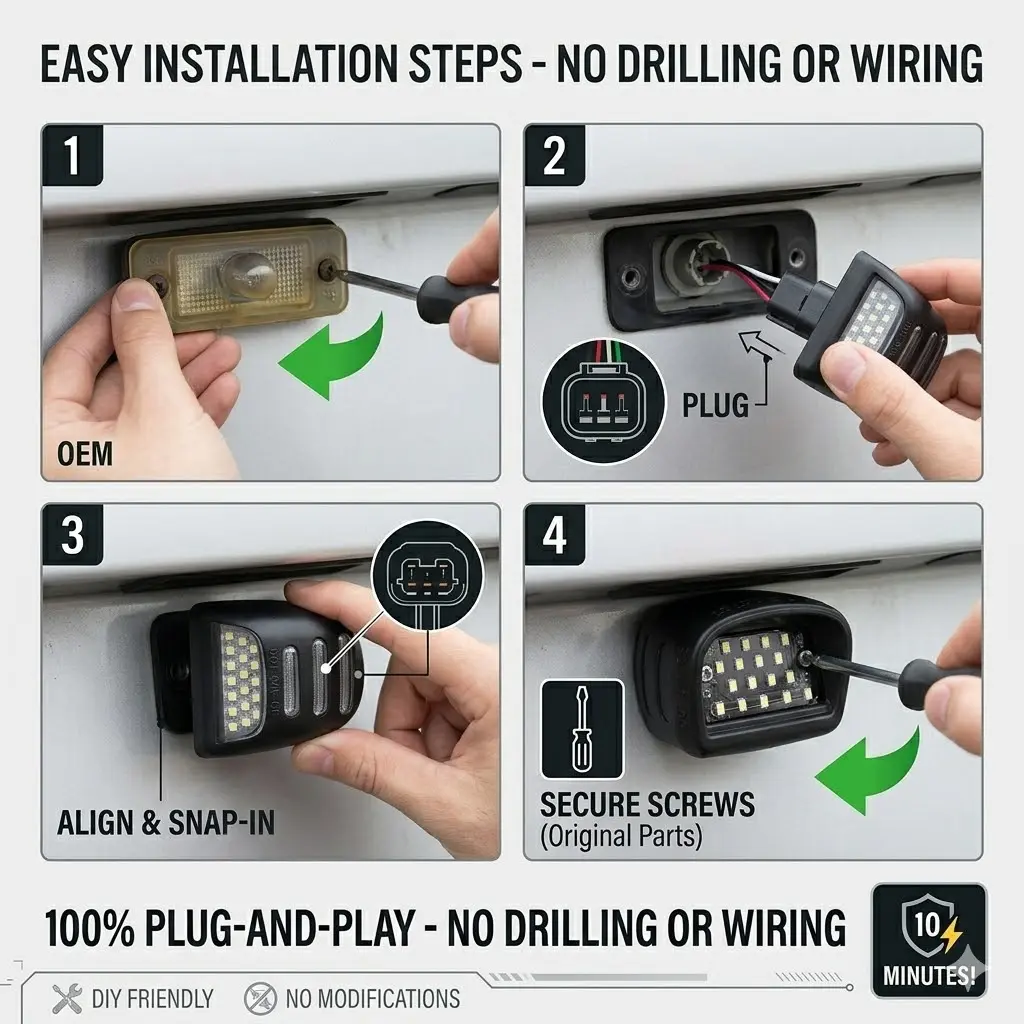 EASY INSTALLATION STEPS - NO DRILLING OR WIRING

1

OEM

2

PLUG

3

ALIGN & SNAP-IN

4

SECURE SCREWS
(Original Parts)

100% PLUG-AND-PLAY - NO DRILLING OR WIRING

10 MINUTES!

DIY FRIENDLY

NO MODIFICATIONS