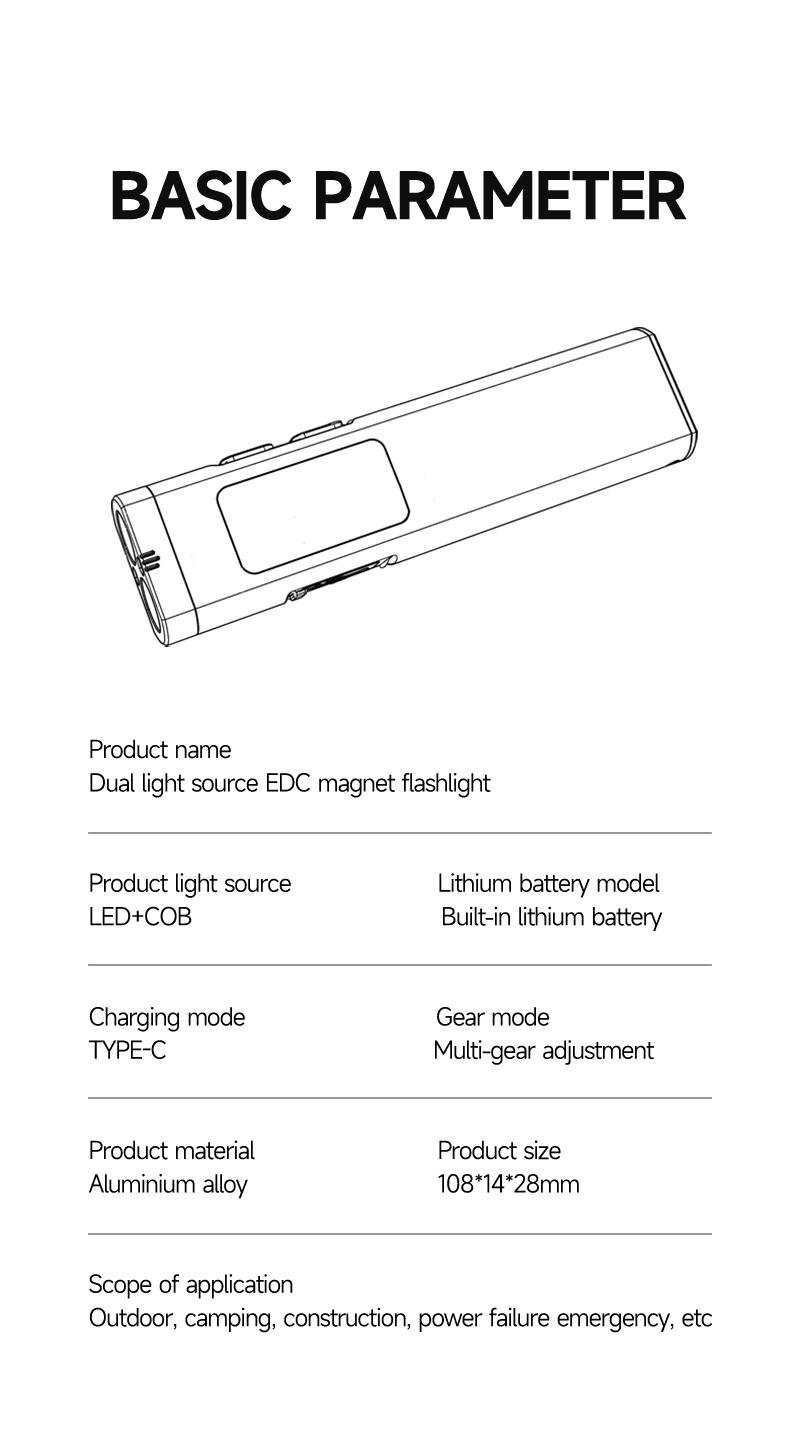 BASIC PARAMETER

Product name
Dual light source EDC magnet flashlight

Product light source
LED+COB

Lithium battery model
Built-in lithium battery

Charging mode
TYPE-C

Gear mode
Multi-gear adjustment

Product material
Aluminium alloy

Product size
108*14*28mm

Scope of application
Outdoor, camping, construction, power failure emergency, etc