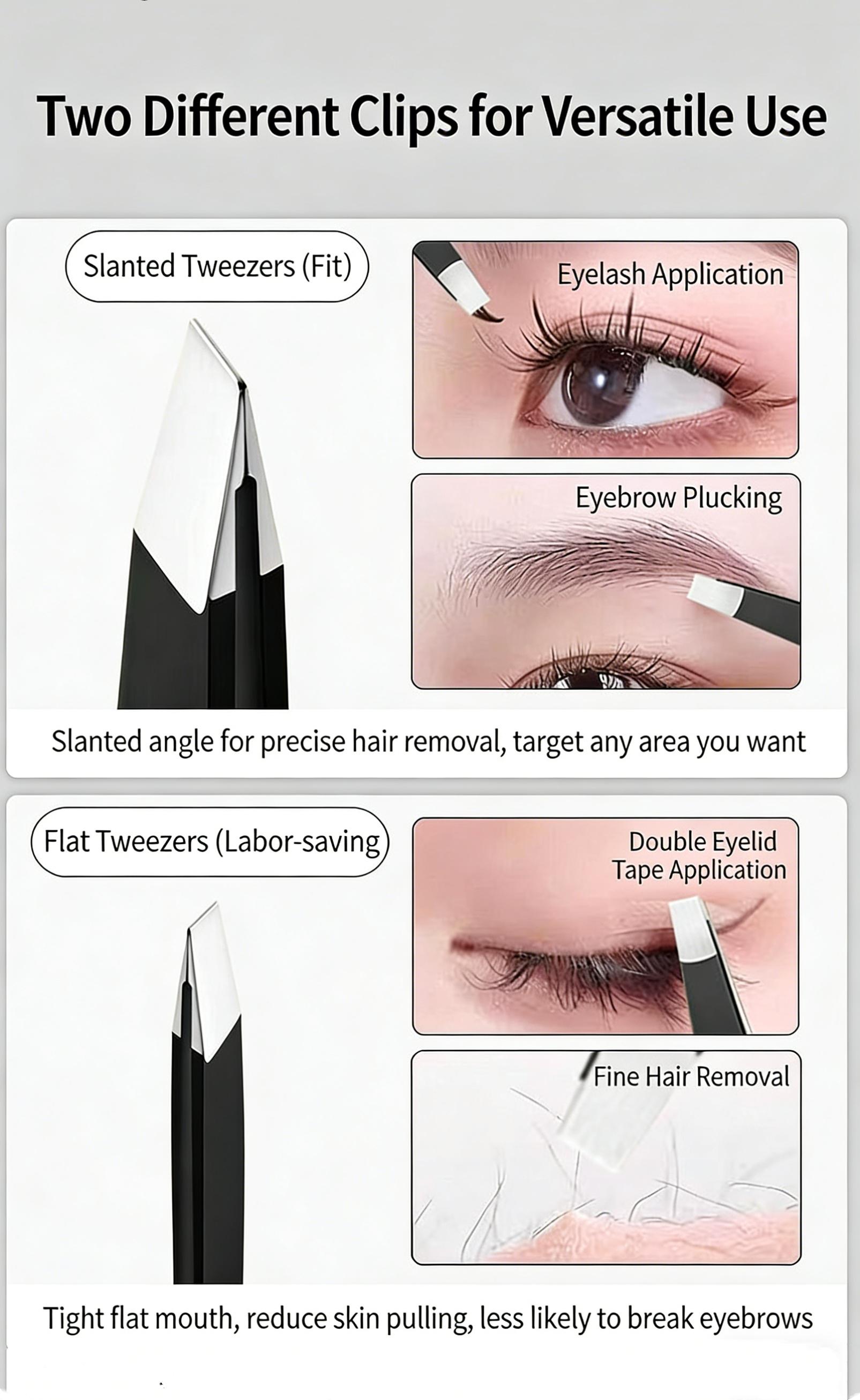 Two Different Clips for Versatile Use

Slanted Tweezers (Fit)

Eyelash Application

Eyebrow Plucking

Slanted angle for precise hair removal, target any area you want

Flat Tweezers (Labor-saving

Double Eyelid Tape Application

Fine Hair Removal

Tight flat mouth, reduce skin pulling, less likely to break eyebrows