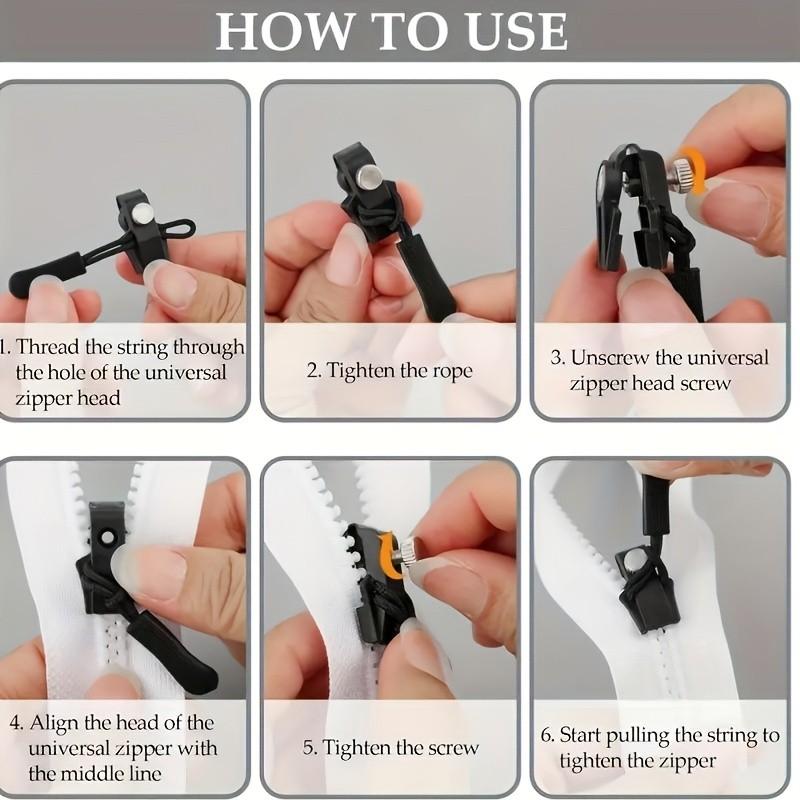 HOW TO USE

1. Thread the string through the hole of the universal zipper head

2. Tighten the rope

3. Unscrew the universal zipper head screw

4. Align the head of the universal zipper with the middle line

5. Tighten the screw

6. Start pulling the string to tighten the zipper