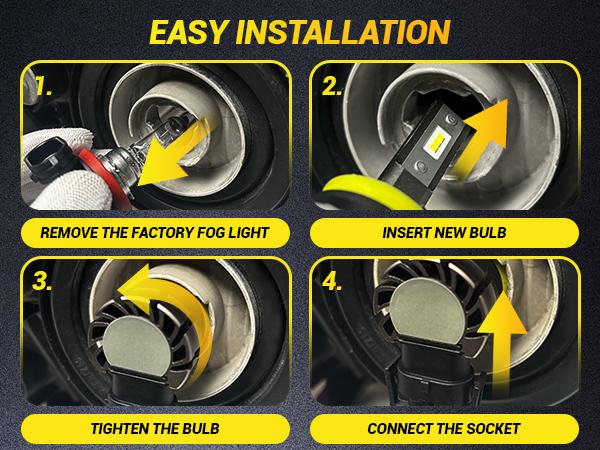 EASY INSTALLATION

1.

REMOVE THE FACTORY FOG LIGHT

2.

INSERT NEW BULB

3.

TIGHTEN THE BULB

4.

CONNECT THE SOCKET