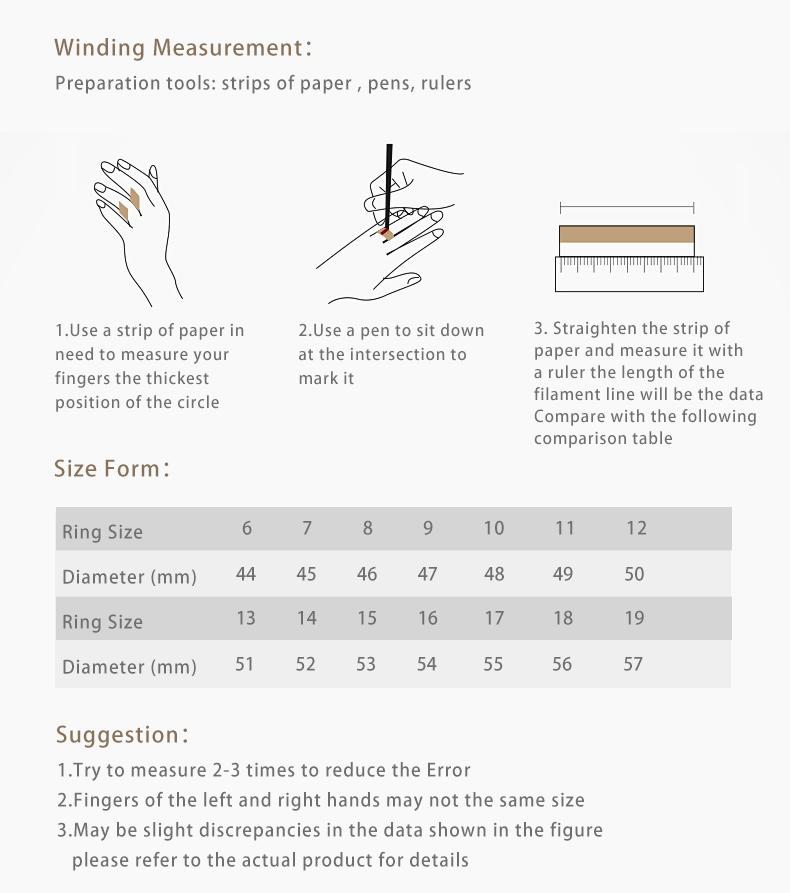 Winding Measurement:

Preparation tools: strips of paper , pens, rulers

1.Use a strip of paper in need to measure your fingers the thickest position of the circle

2.Use a pen to sit down at the intersection to mark it

3. Straighten the strip of paper and measure it with a ruler the length of the filament line will be the data Compare with the following comparison table

Size Form:

| Ring Size | 6 | 7 | 8 | 9 | 10 | 11 | 12 |
|---|---|---|---|---|---|---|---|
| Diameter (mm) | 44 | 45 | 46 | 47 | 48 | 49 | 50 |
| Ring Size | 13 | 14 | 15 | 16 | 17 | 18 | 19 |
| Diameter (mm) | 51 | 52 | 53 | 54 | 55 | 56 | 57 |

Suggestion:

1.Try to measure 2-3 times to reduce the Error
2.Fingers of the left and right hands may not the same size
3.May be slight discrepancies in the data shown in the figure please refer to the actual product for details