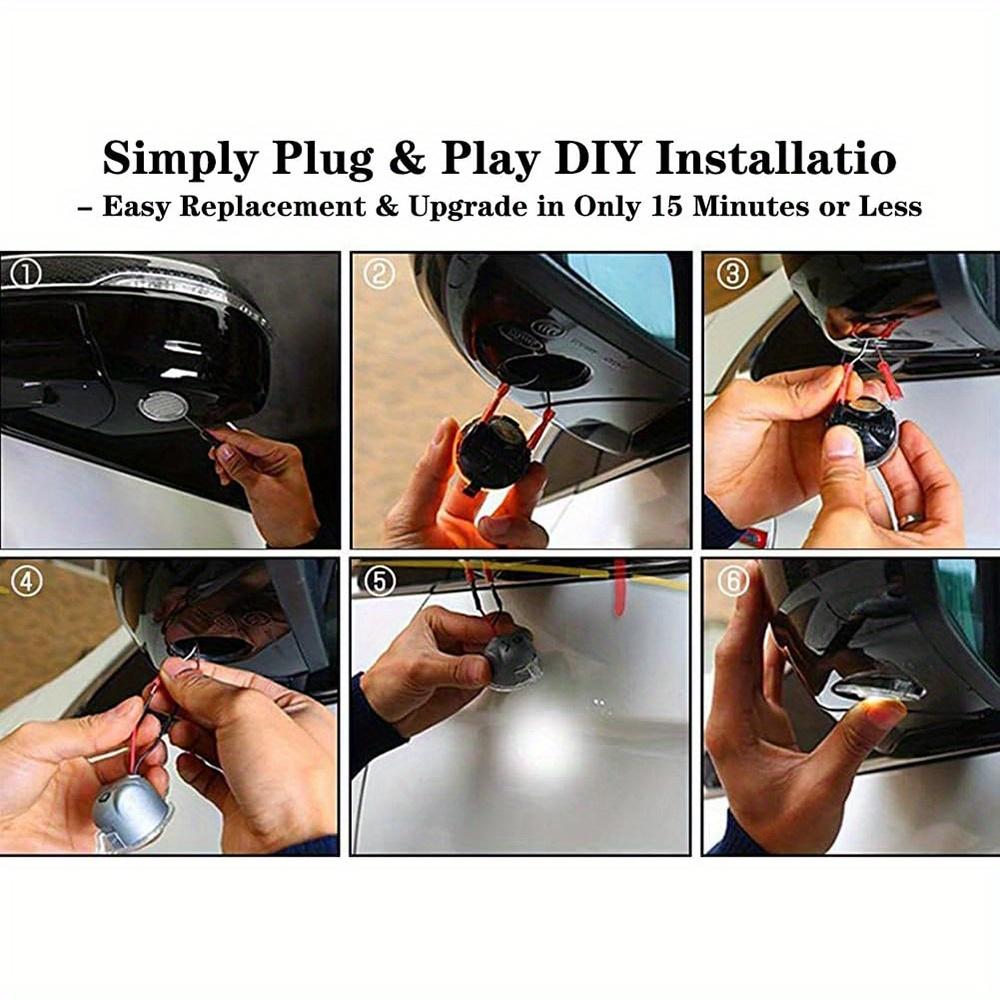 Simply Plug & Play DIY Installatio
– Easy Replacement & Upgrade in Only 15 Minutes or Less

①

②

③

④

⑤

⑥