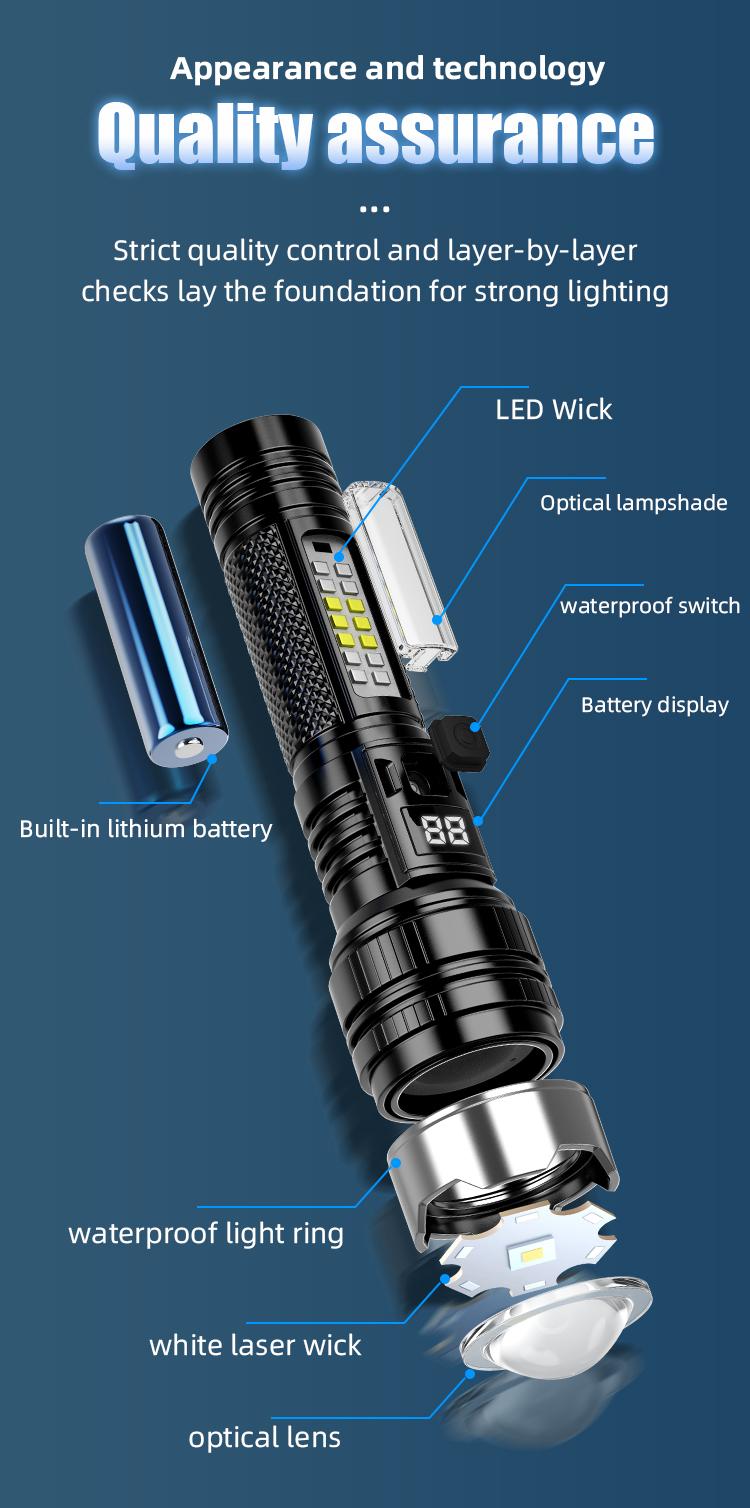 Appearance and technology

Quality assurance

...

Strict quality control and layer-by-layer checks lay the foundation for strong lighting

LED Wick

Optical lampshade

waterproof switch

Battery display

Built-in lithium battery

88

waterproof light ring

white laser wick

optical lens