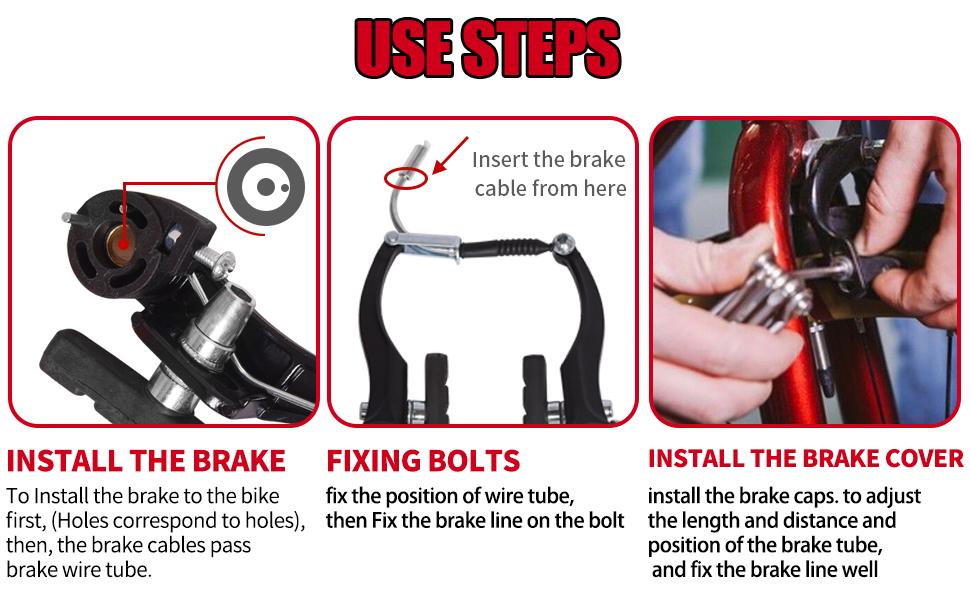 USE STEPS

Insert the brake cable from here

INSTALL THE BRAKE
To Install the brake to the bike first, (Holes correspond to holes), then, the brake cables pass brake wire tube.

FIXING BOLTS
fix the position of wire tube, then Fix the brake line on the bolt

INSTALL THE BRAKE COVER
install the brake caps. to adjust the length and distance and position of the brake tube, and fix the brake line well