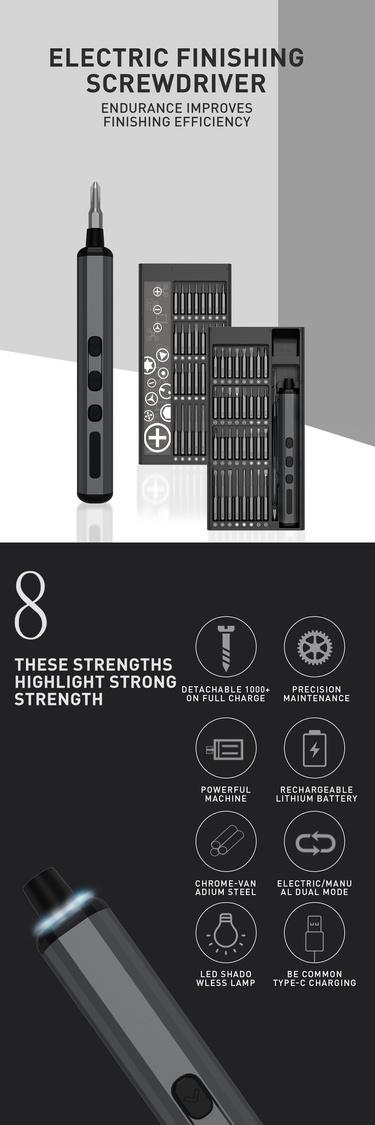 ELECTRIC FINISHING SCREWDRIVER
ENDURANCE IMPROVES FINISHING EFFICIENCY

8
THESE STRENGTHS HIGHLIGHT STRONG STRENGTH

DETACHABLE 1000+ ON FULL CHARGE

PRECISION MAINTENANCE

POWERFUL MACHINE

RECHARGEABLE LITHIUM BATTERY

CHROME-VAN ADIUM STEEL

ELECTRIC/MANU AL DUAL MODE

LED SHADO WLESS LAMP

BE COMMON TYPE-C CHARGING