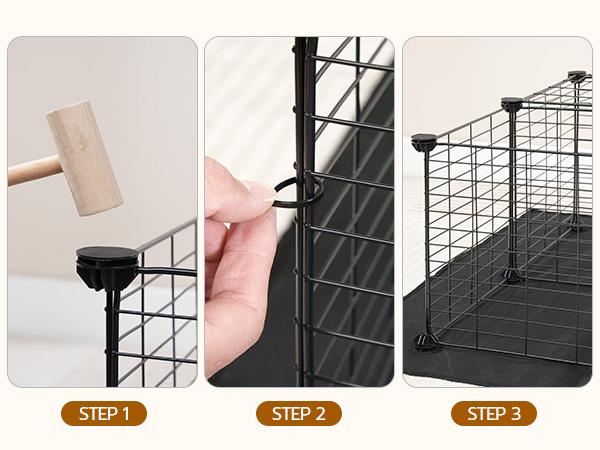 STEP 1

STEP 2

STEP 3