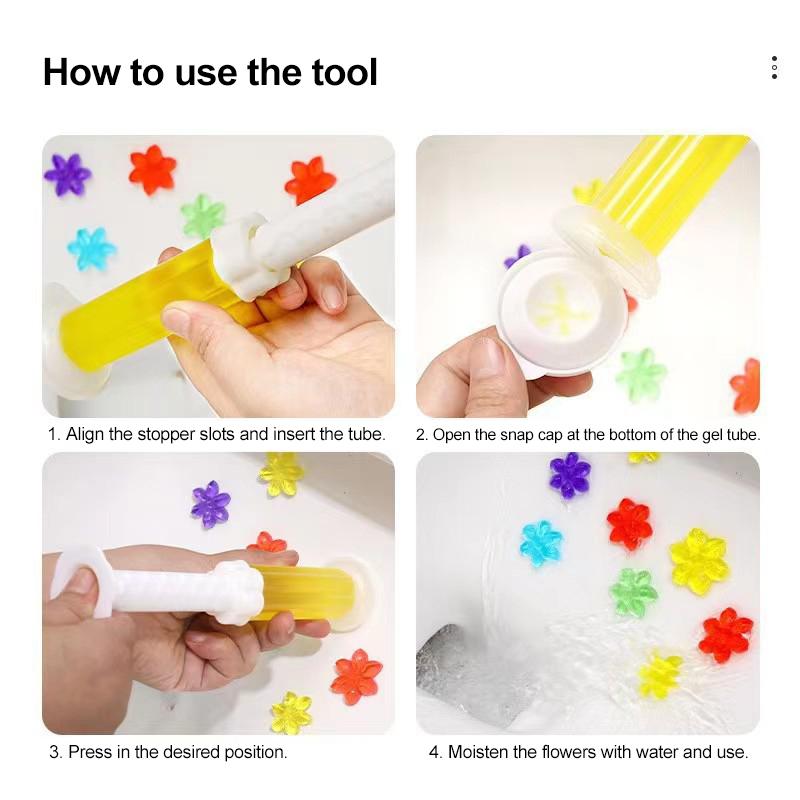 How to use the tool

1. Align the stopper slots and insert the tube.

2. Open the snap cap at the bottom of the gel tube.

3. Press in the desired position.

4. Moisten the flowers with water and use.