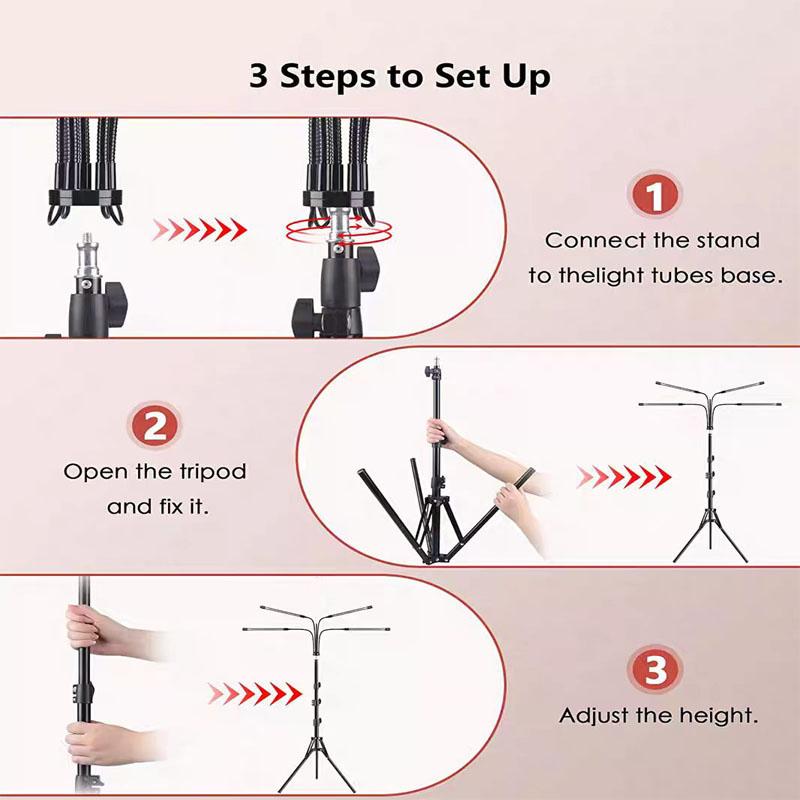 3 Steps to Set Up

1
Connect the stand to thelight tubes base.

2
Open the tripod and fix it.

3
Adjust the height.