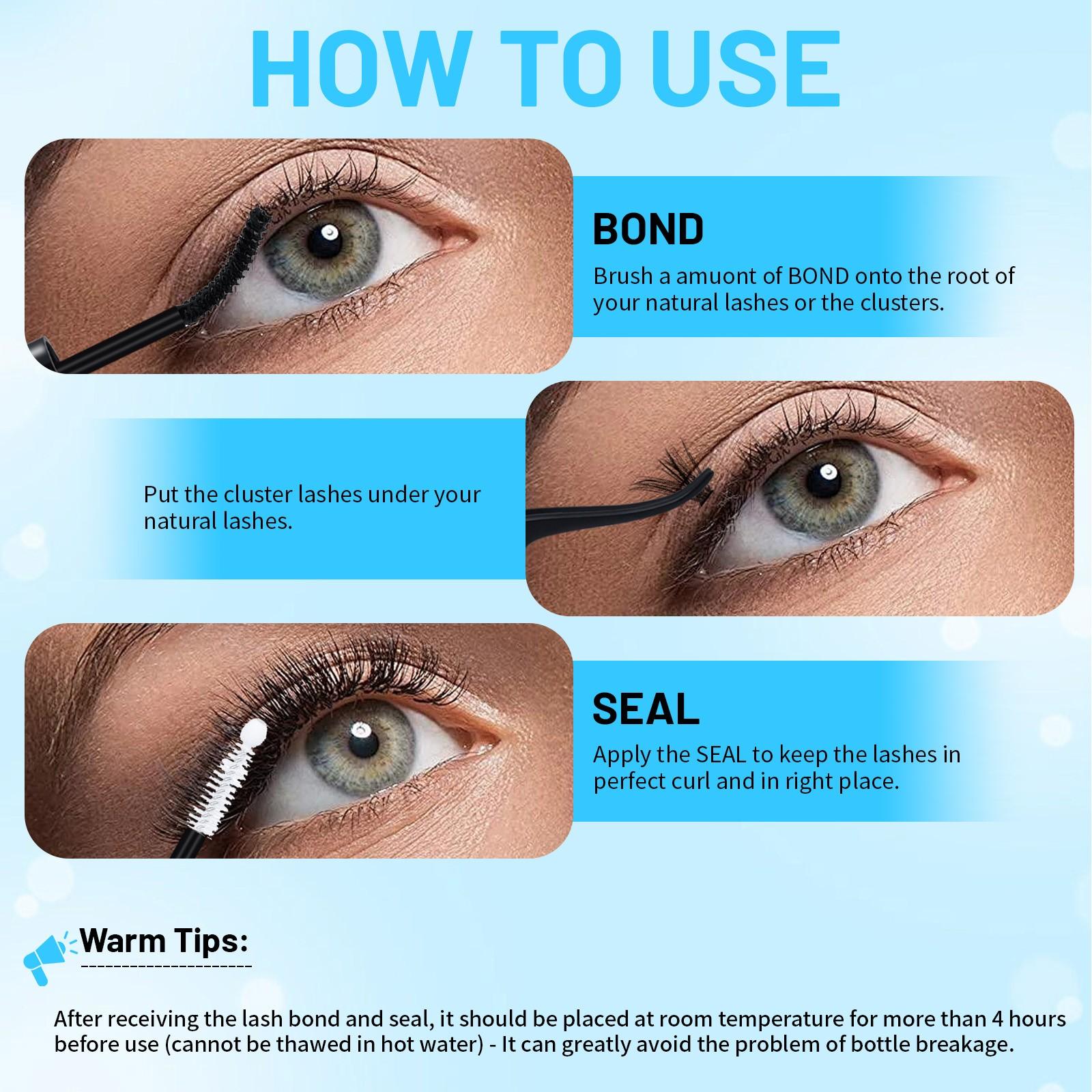 HOW TO USE

BOND

Brush a amuont of BOND onto the root of your natural lashes or the clusters.

Put the cluster lashes under your natural lashes.

SEAL

Apply the SEAL to keep the lashes in perfect curl and in right place.

Warm Tips:

After receiving the lash bond and seal, it should be placed at room temperature for more than 4 hours before use (cannot be thawed in hot water) - It can greatly avoid the problem of bottle breakage.