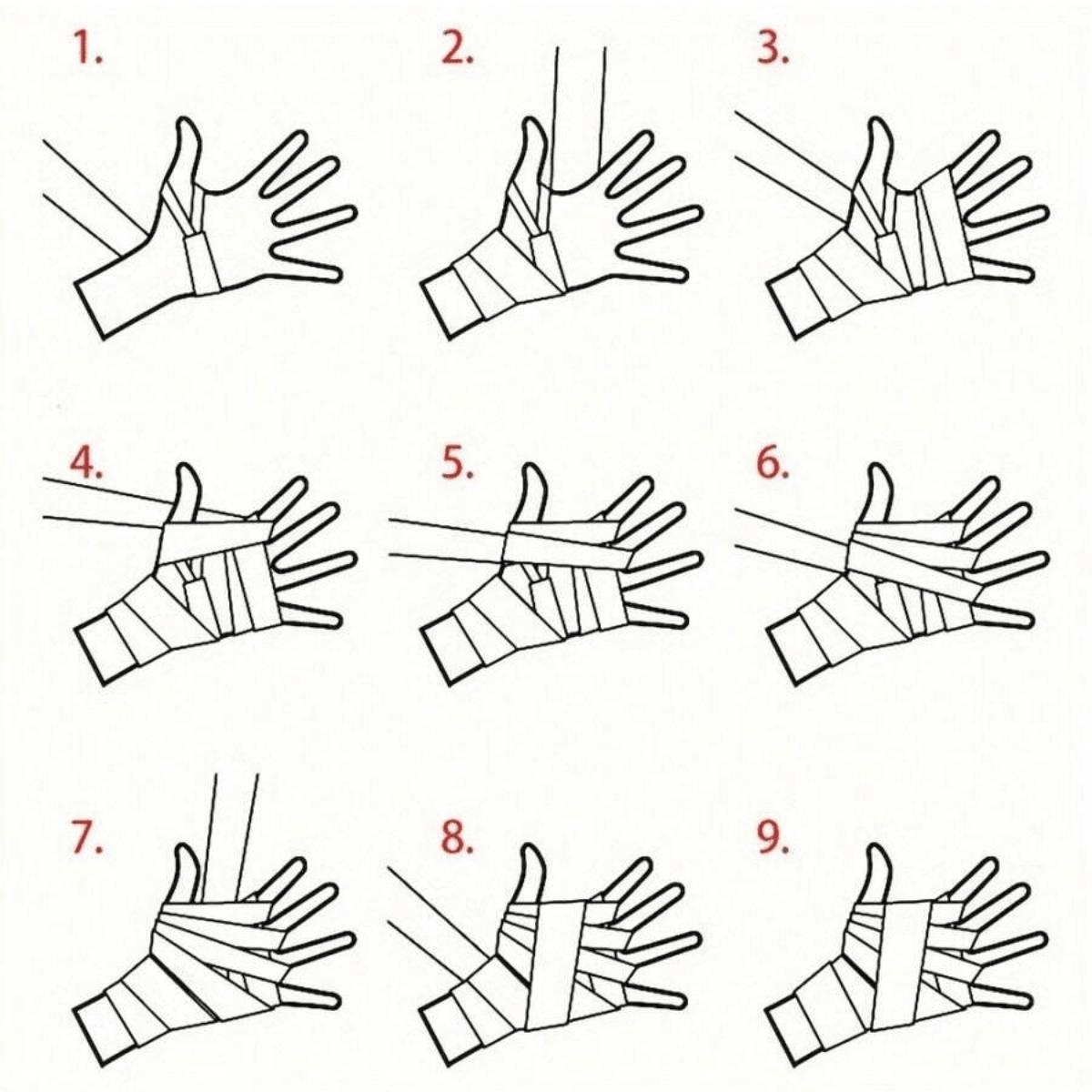 1.

2.

3.

4.

5.

6.

7.

8.

9.