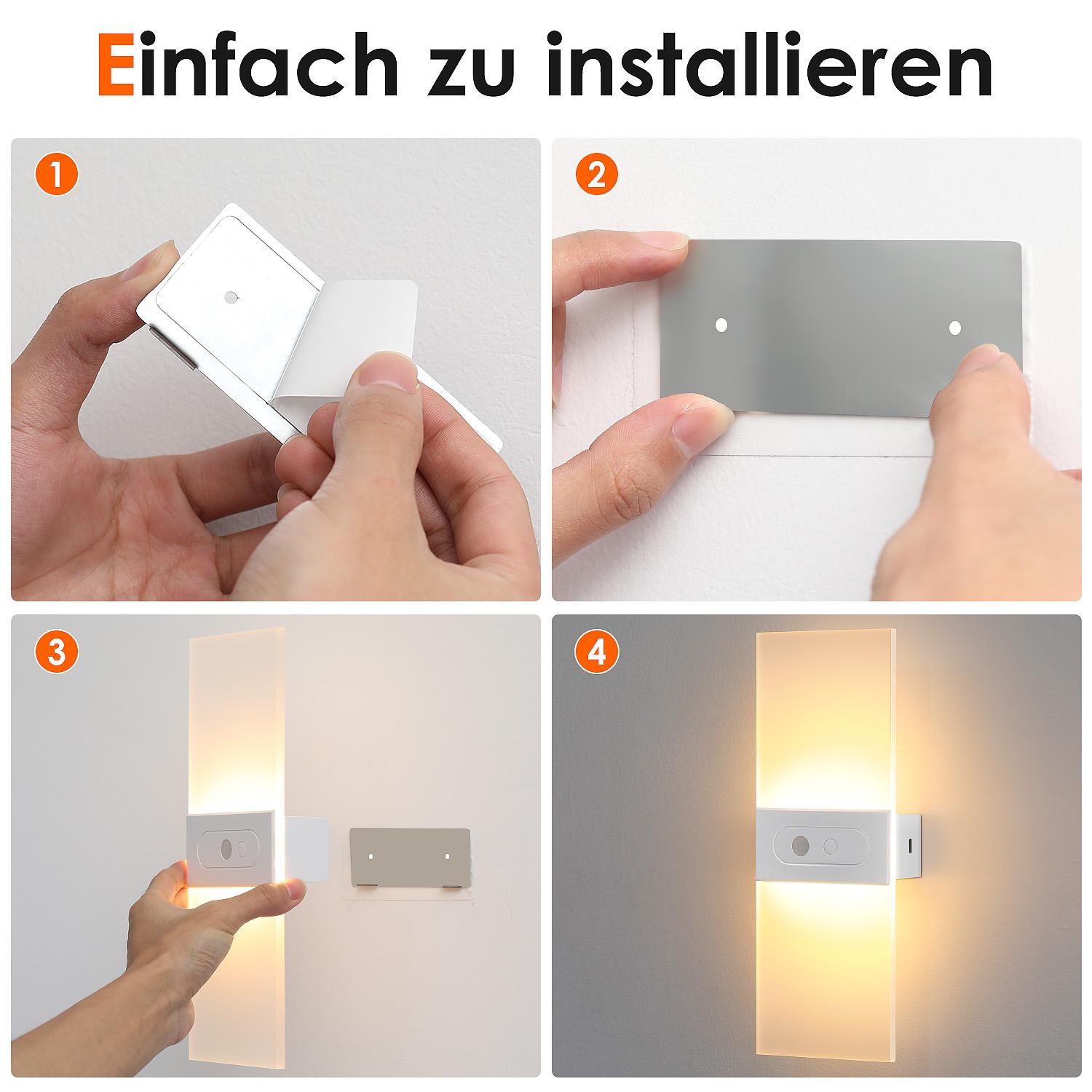 Einfach zu installieren

1

2

3

4