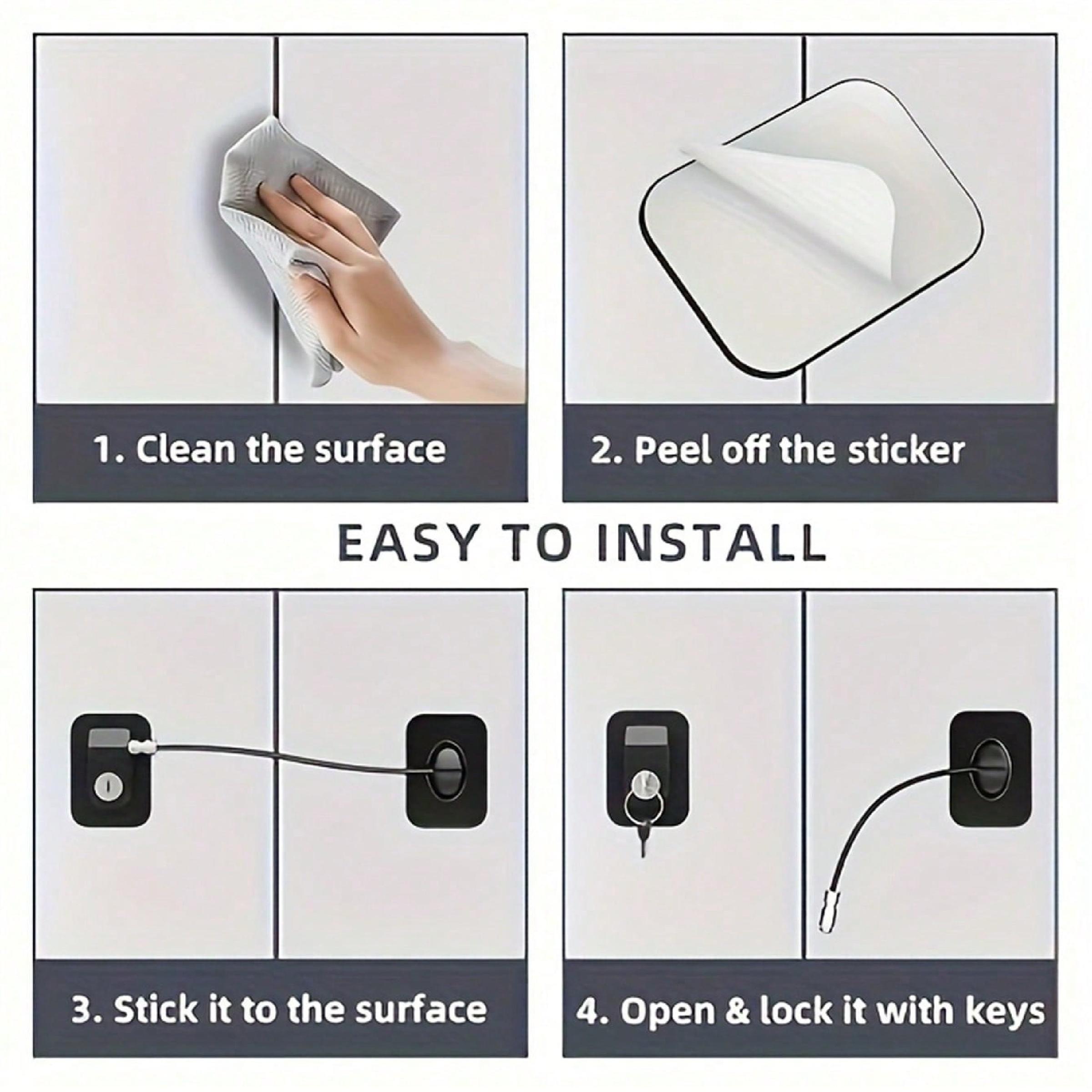 1. Clean the surface

2. Peel off the sticker

EASY TO INSTALL

3. Stick it to the surface

4. Open & lock it with keys