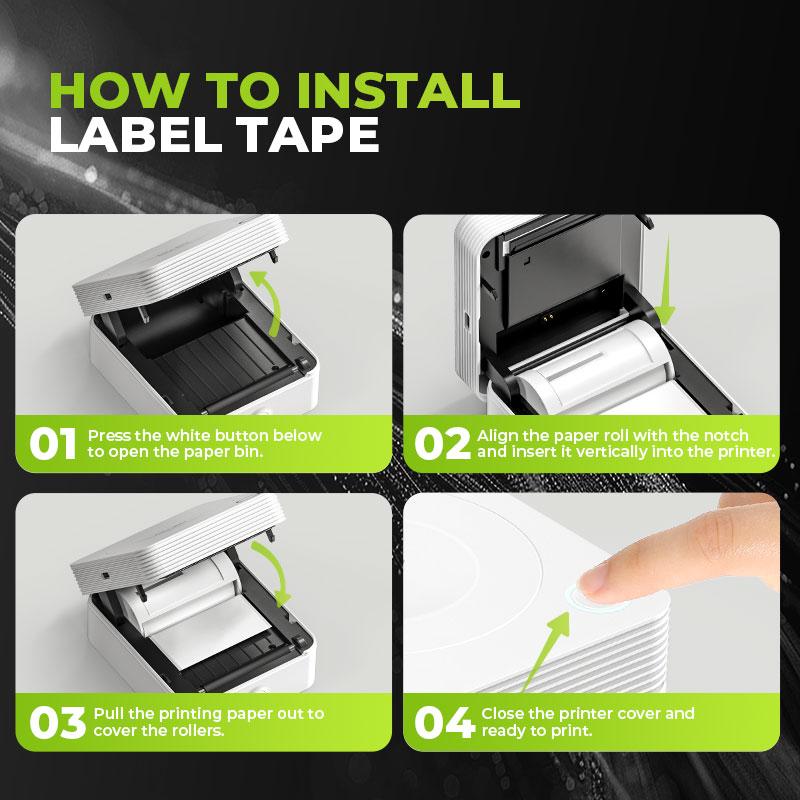 HOW TO INSTALL
LABEL TAPE

01 Press the white button below to open the paper bin.

02 Align the paper roll with the notch and insert it vertically into the printer.

03 Pull the printing paper out to cover the rollers.

04 Close the printer cover and ready to print.