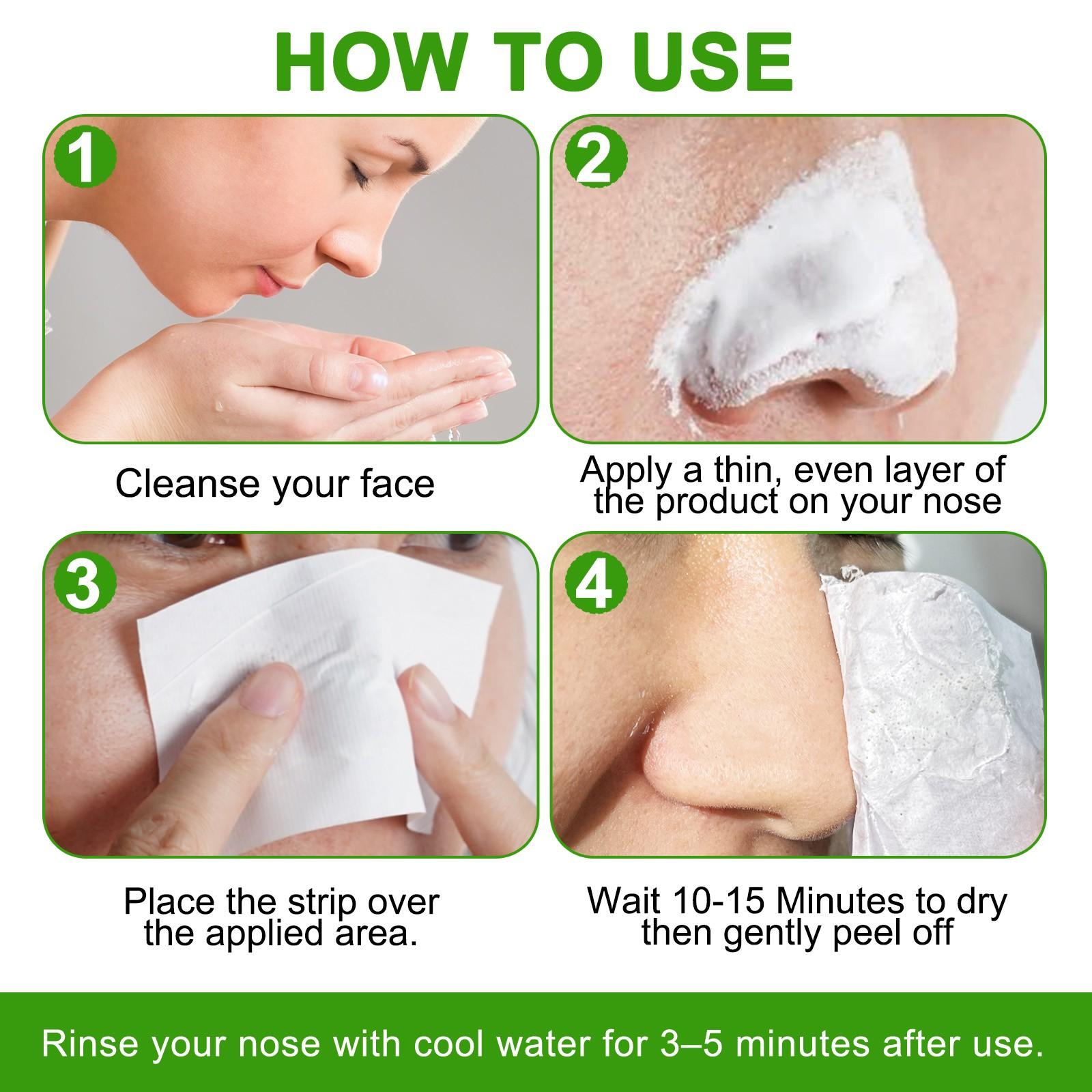 HOW TO USE

1

Cleanse your face

2

Apply a thin, even layer of the product on your nose

3

Place the strip over the applied area.

4

Wait 10-15 Minutes to dry then gently peel off

Rinse your nose with cool water for 3–5 minutes after use.