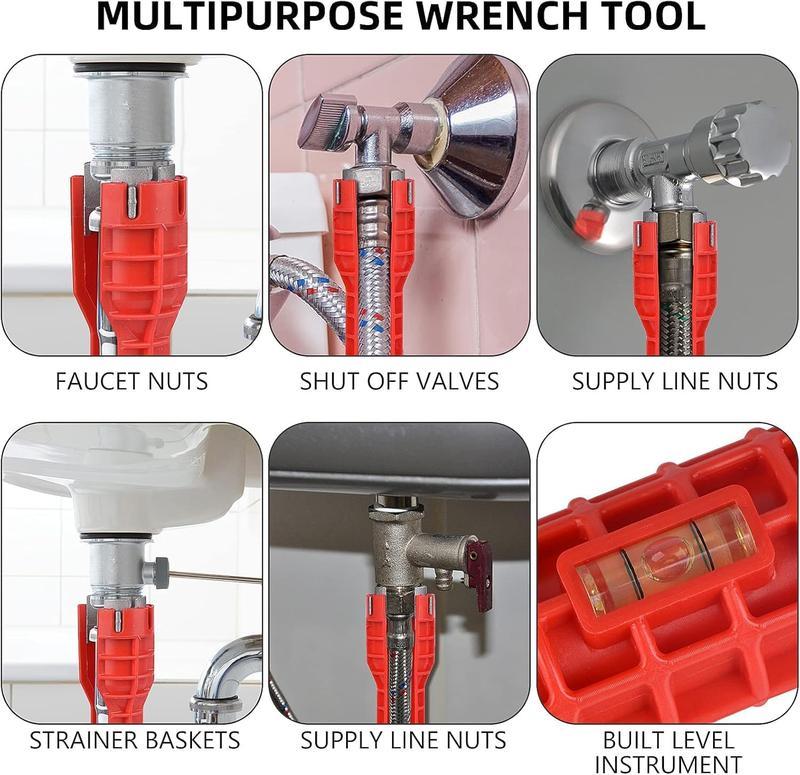 MULTIPURPOSE WRENCH TOOL

FAUCET NUTS

SHUT OFF VALVES

SUPPLY LINE NUTS

STRAINER BASKETS

SUPPLY LINE NUTS

BUILT LEVEL INSTRUMENT