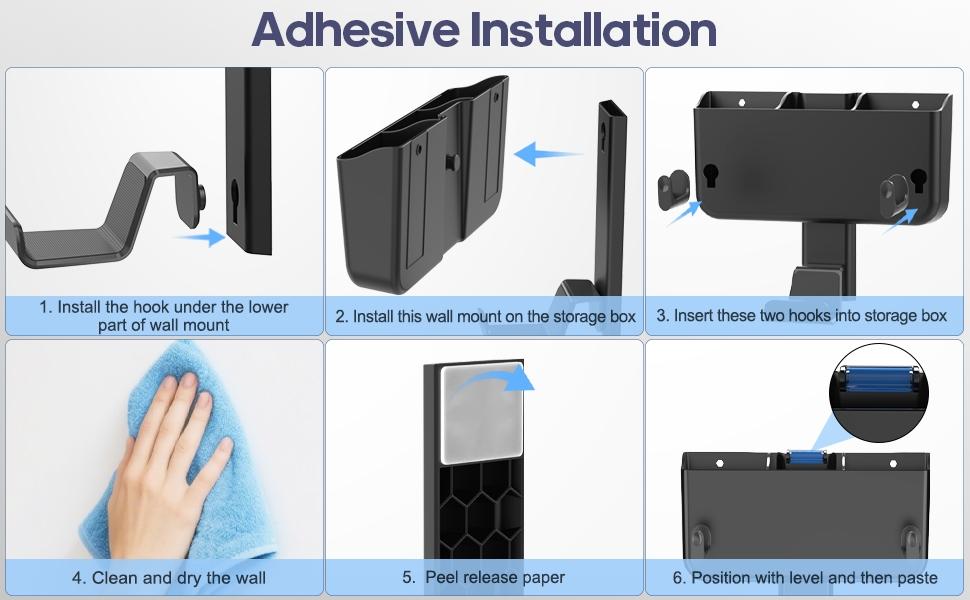 Adhesive Installation

1. Install the hook under the lower part of wall mount

2. Install this wall mount on the storage box

3. Insert these two hooks into storage box

4. Clean and dry the wall

5. Peel release paper

6. Position with level and then paste