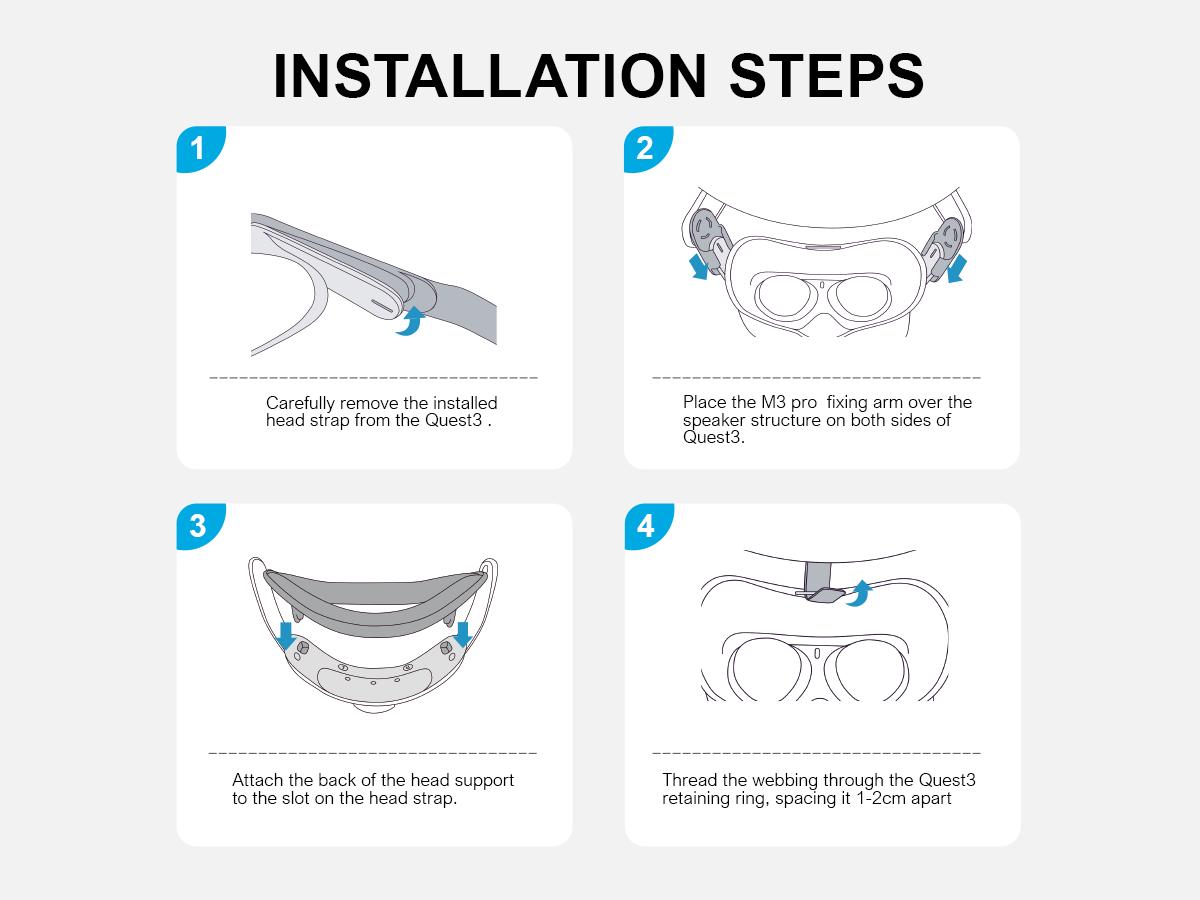 INSTALLATION STEPS

1

Carefully remove the installed head strap from the Quest3 .

2

Place the M3 pro fixing arm over the speaker structure on both sides of Quest3.

3

Attach the back of the head support to the slot on the head strap.

4

Thread the webbing through the Quest3 retaining ring, spacing it 1-2cm apart