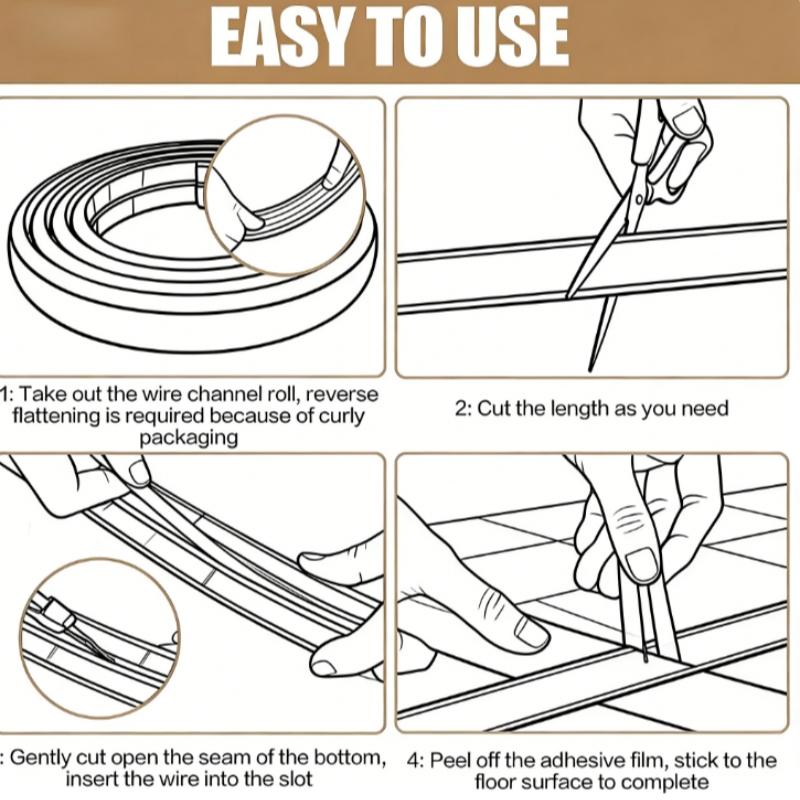 EASY TO USE

1: Take out the wire channel roll, reverse flattening is required because of curly packaging

2: Cut the length as you need

: Gently cut open the seam of the bottom, insert the wire into the slot

4: Peel off the adhesive film, stick to the floor surface to complete