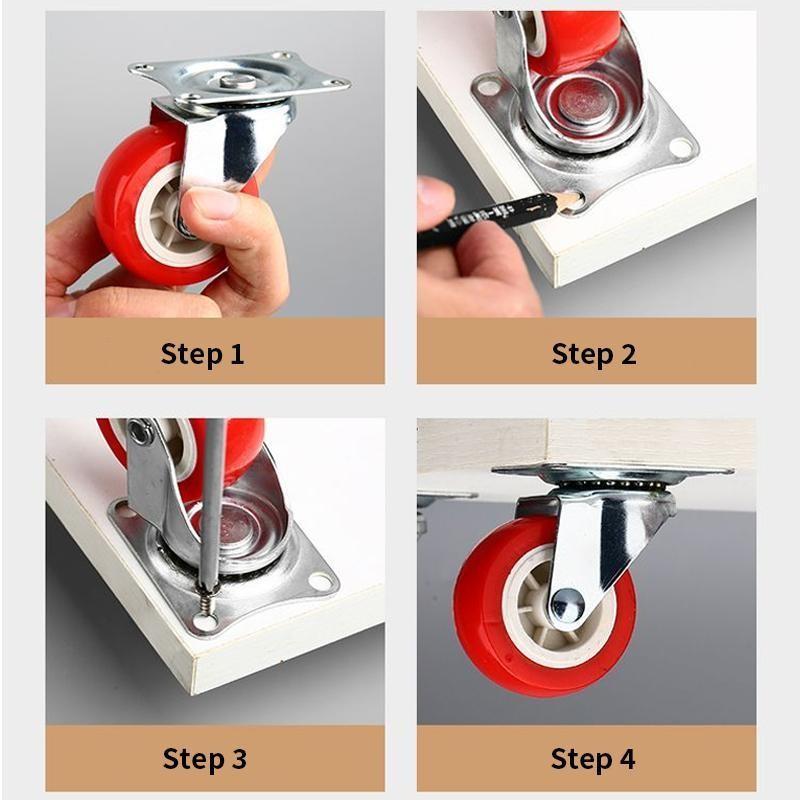 Step 1

Step 2

Step 3

Step 4