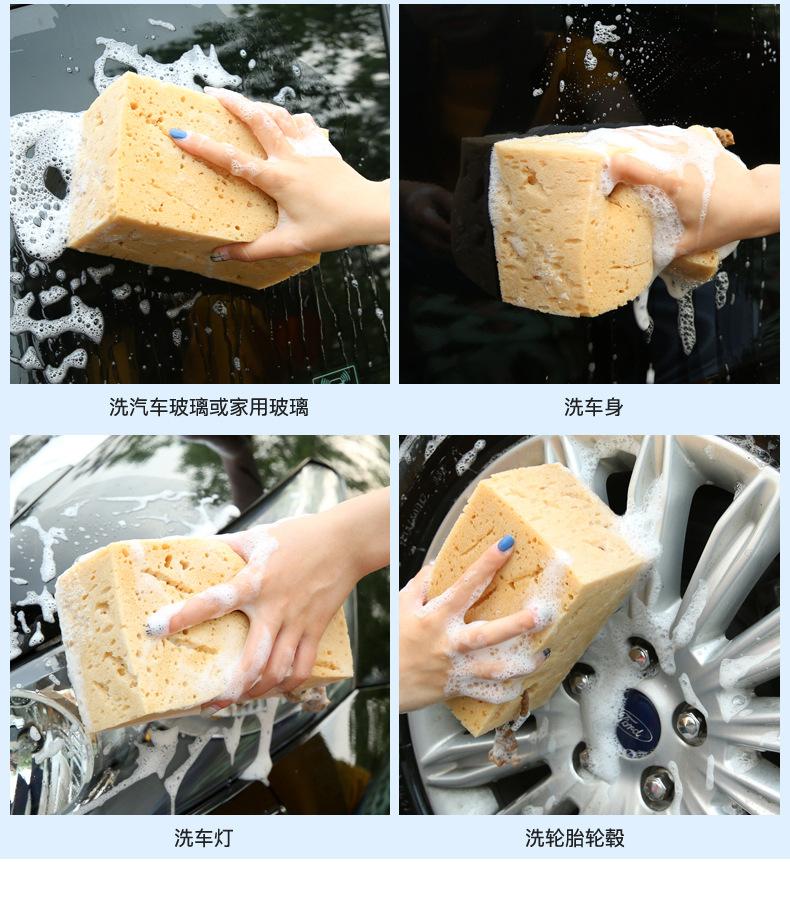 洗汽车玻璃或家用玻璃

洗车身

洗车灯

Ford

洗轮胎轮毂