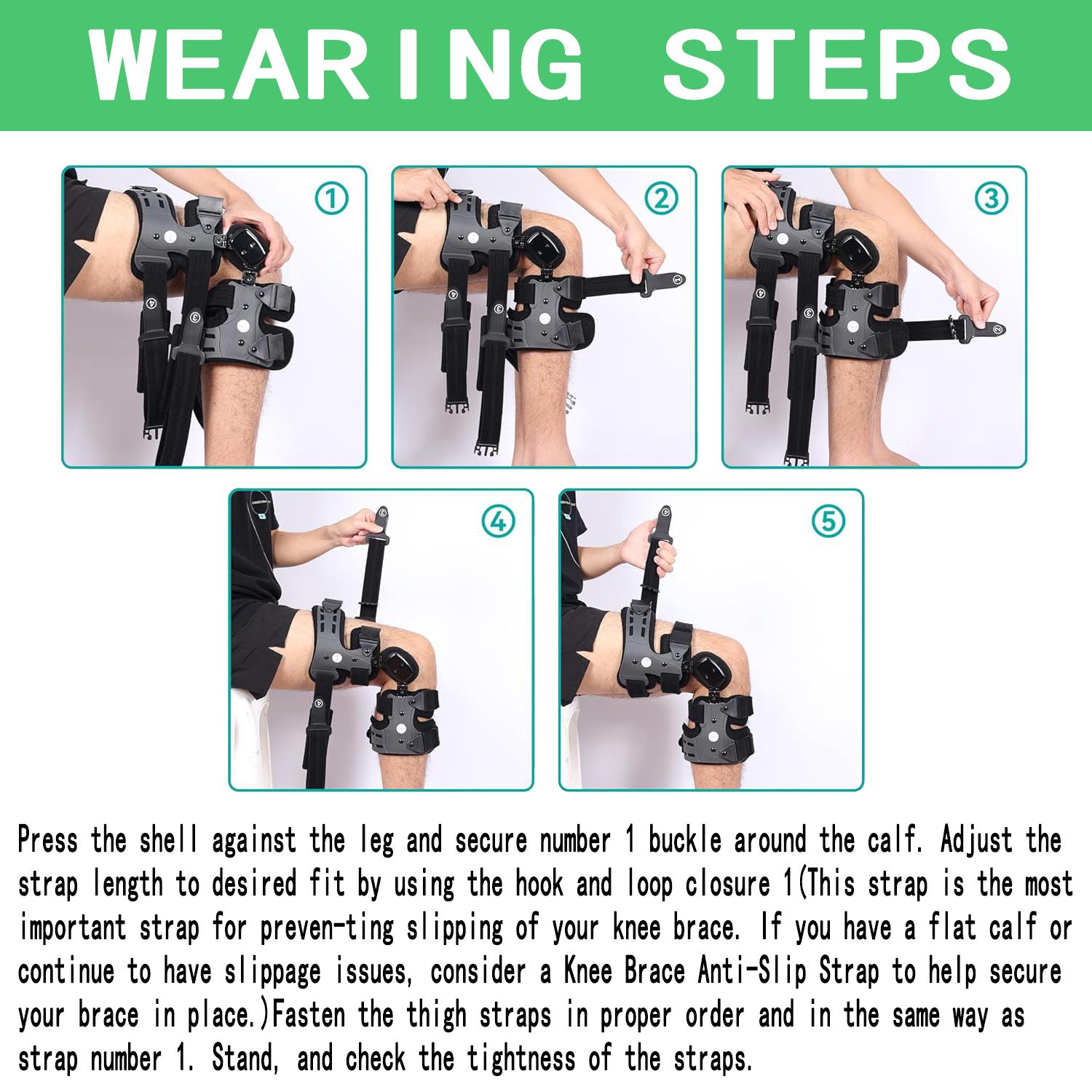 WEARING STEPS

①

②

③

④

⑤

Press the shell against the leg and secure number 1 buckle around the calf. Adjust the strap length to desired fit by using the hook and loop closure 1(This strap is the most important strap for preven-ting slipping of your knee brace. If you have a flat calf or continue to have slippage issues, consider a Knee Brace Anti-Slip Strap to help secure your brace in place.)Fasten the thigh straps in proper order and in the same way as strap number 1. Stand, and check the tightness of the straps.