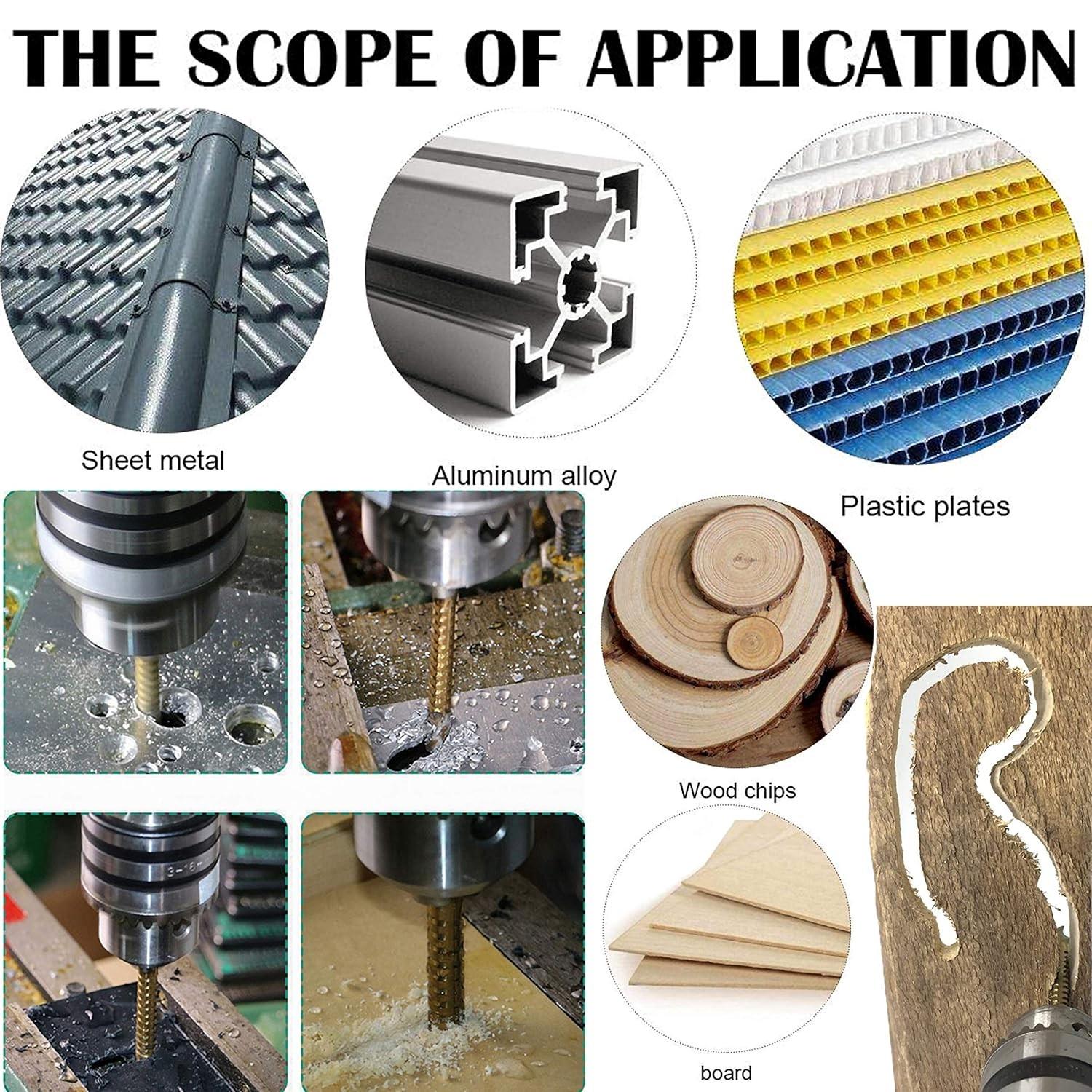 THE SCOPE OF APPLICATION

Sheet metal

Aluminum alloy

Plastic plates

Wood chips

board