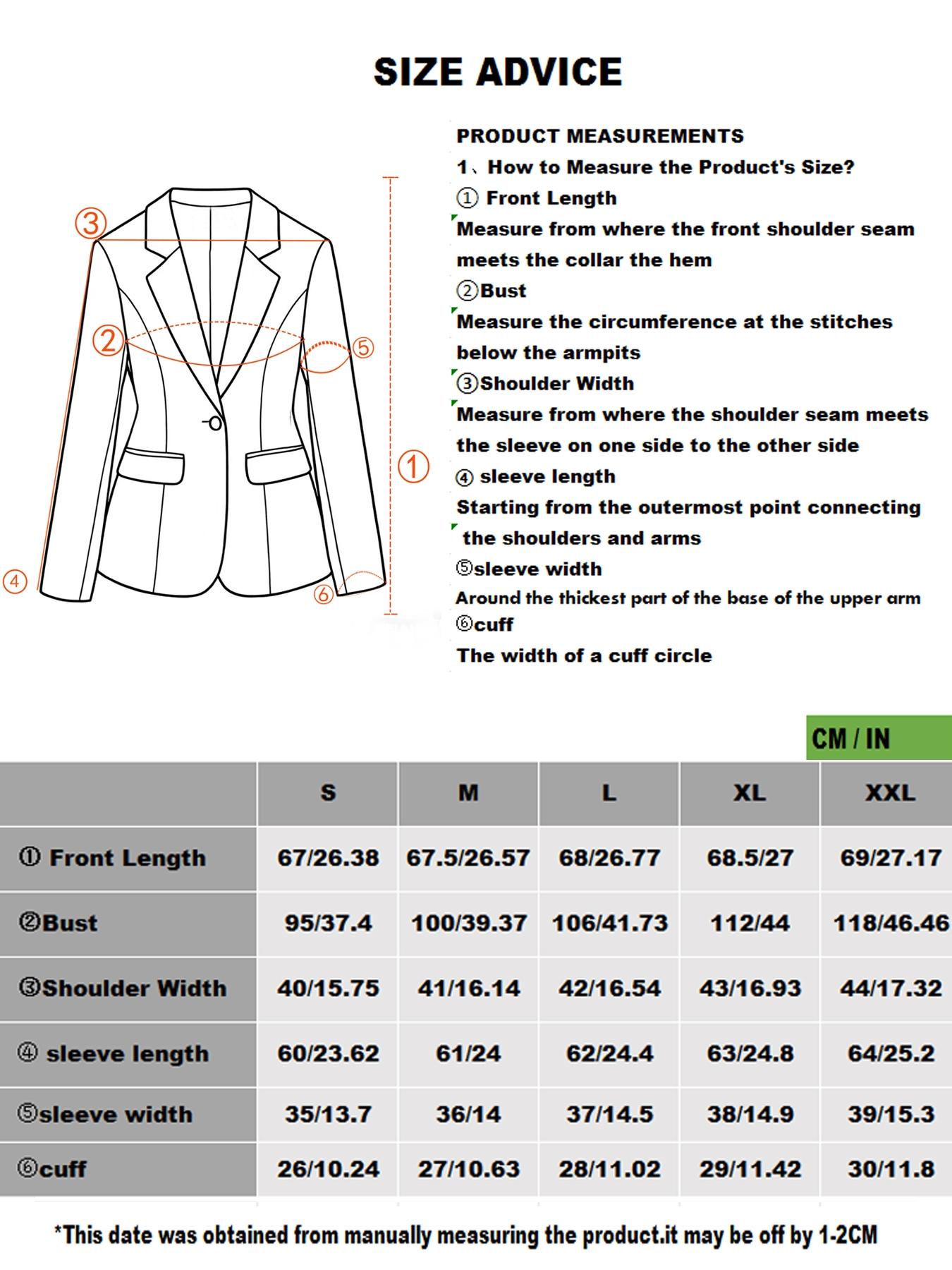 SIZE ADVICE

③
②
⑤
①
④
⑥

PRODUCT MEASUREMENTS
1、How to Measure the Product's Size?
① Front Length
Measure from where the front shoulder seam meets the collar the hem
②Bust
Measure the circumference at the stitches below the armpits
③Shoulder Width
Measure from where the shoulder seam meets the sleeve on one side to the other side
④ sleeve length
Starting from the outermost point connecting the shoulders and arms
⑤sleeve width
Around the thickest part of the base of the upper arm
⑥cuff
The width of a cuff circle

CM / IN

| | S | M | L | XL | XXL |
|---|---|---|---|---|---|
| ① Front Length | 67/26.38 | 67.5/26.57 | 68/26.77 | 68.5/27 | 69/27.17 |
| ②Bust | 95/37.4 | 100/39.37 | 106/41.73 | 112/44 | 118/46.46 |
| ③Shoulder Width | 40/15.75 | 41/16.14 | 42/16.54 | 43/16.93 | 44/17.32 |
| ④ sleeve length | 60/23.62 | 61/24 | 62/24.4 | 63/24.8 | 64/25.2 |
| ⑤sleeve width | 35/13.7 | 36/14 | 37/14.5 | 38/14.9 | 39/15.3 |
| ⑥cuff | 26/10.24 | 27/10.63 | 28/11.02 | 29/11.42 | 30/11.8 |

*This date was obtained from manually measuring the product.it may be off by 1-2CM