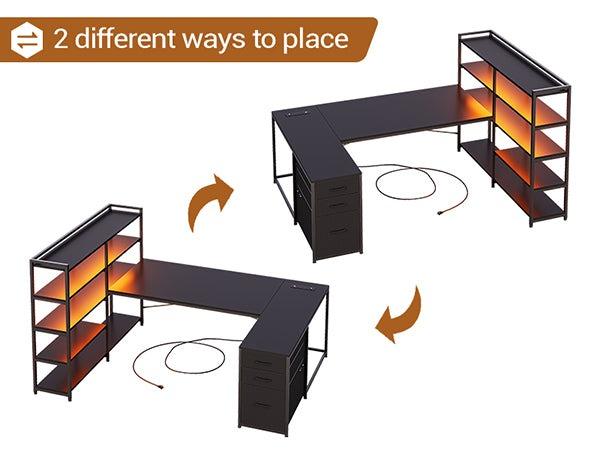 2 different ways to place