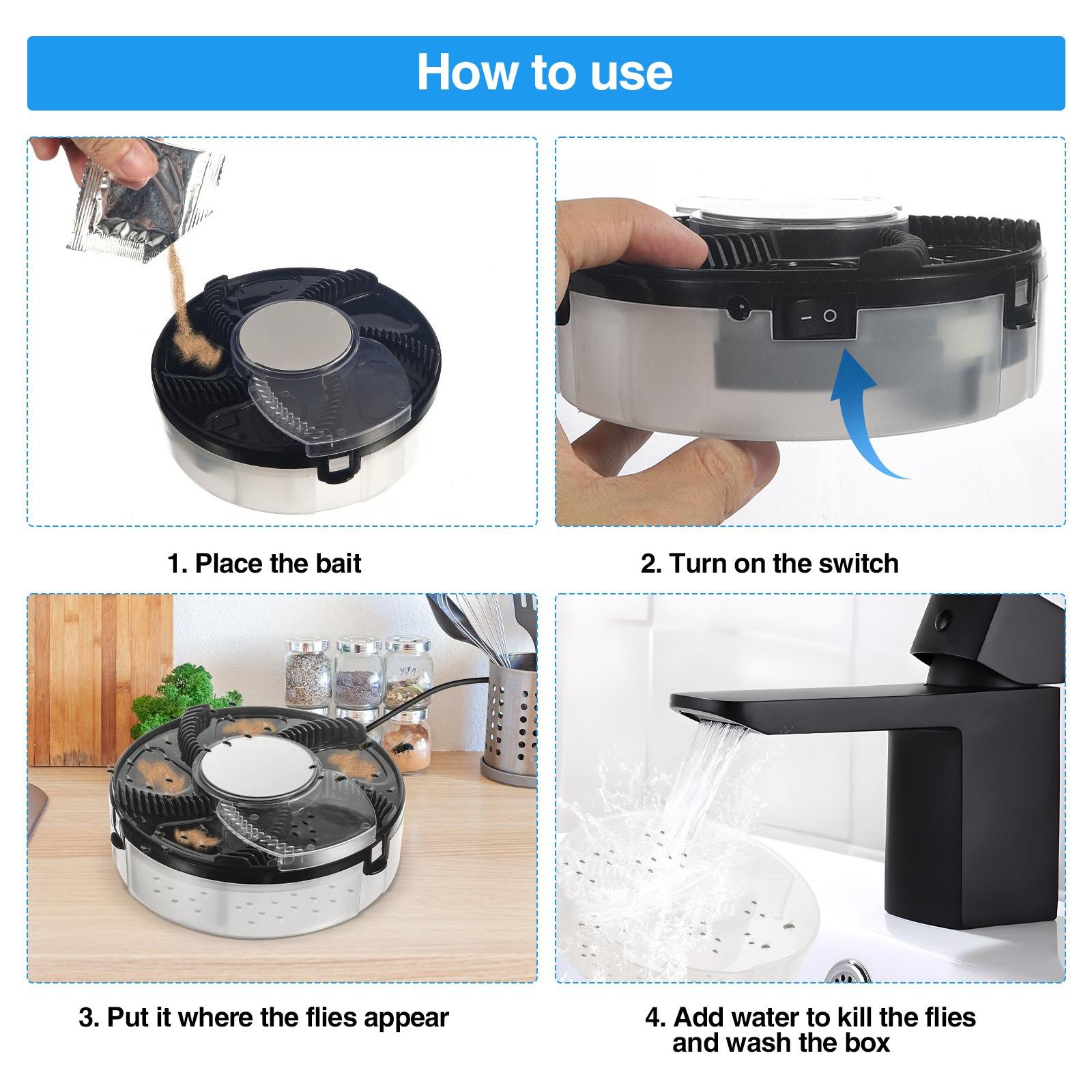 How to use

1. Place the bait

2. Turn on the switch

3. Put it where the flies appear

4. Add water to kill the flies and wash the box