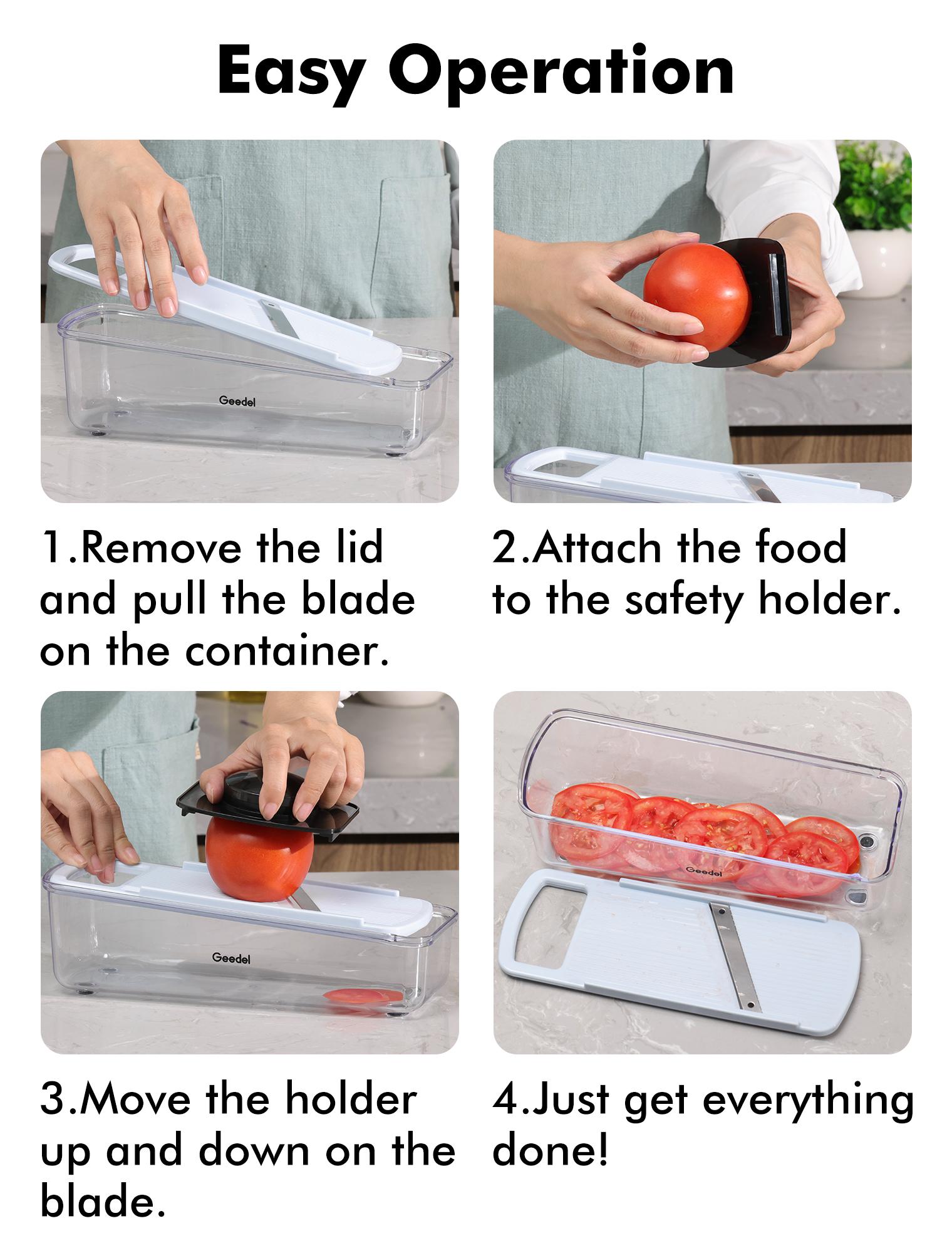 Easy Operation

Geedel

1.Remove the lid and pull the blade on the container.

2.Attach the food to the safety holder.

Geedel

Geedel

3.Move the holder up and down on the blade.

4.Just get everything done!