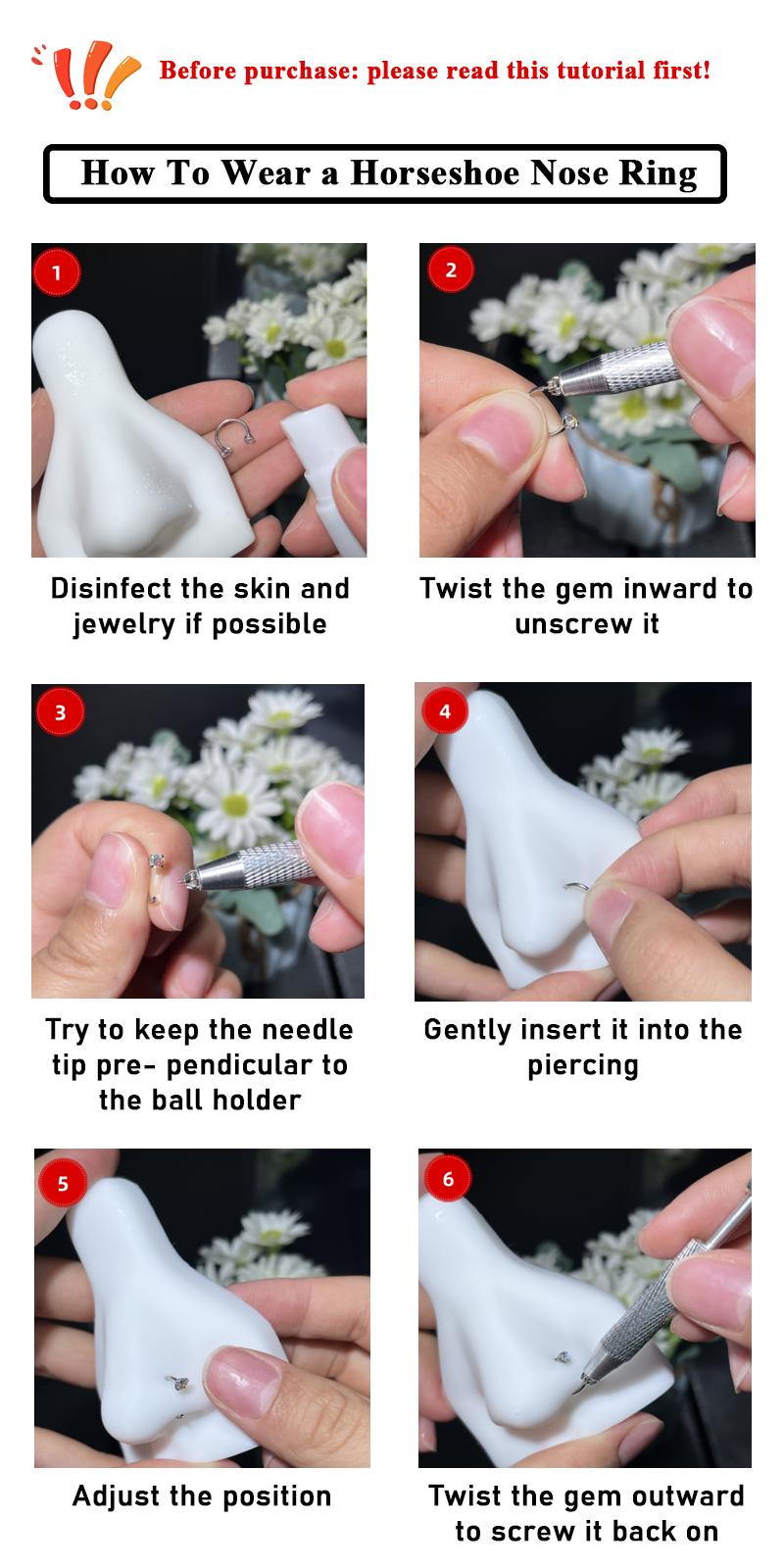 Before purchase: please read this tutorial first!

How To Wear a Horseshoe Nose Ring

1

Disinfect the skin and jewelry if possible

2

Twist the gem inward to unscrew it

3

Try to keep the needle tip pre- pendicular to the ball holder

4

Gently insert it into the piercing

5

Adjust the position

6

Twist the gem outward to screw it back on