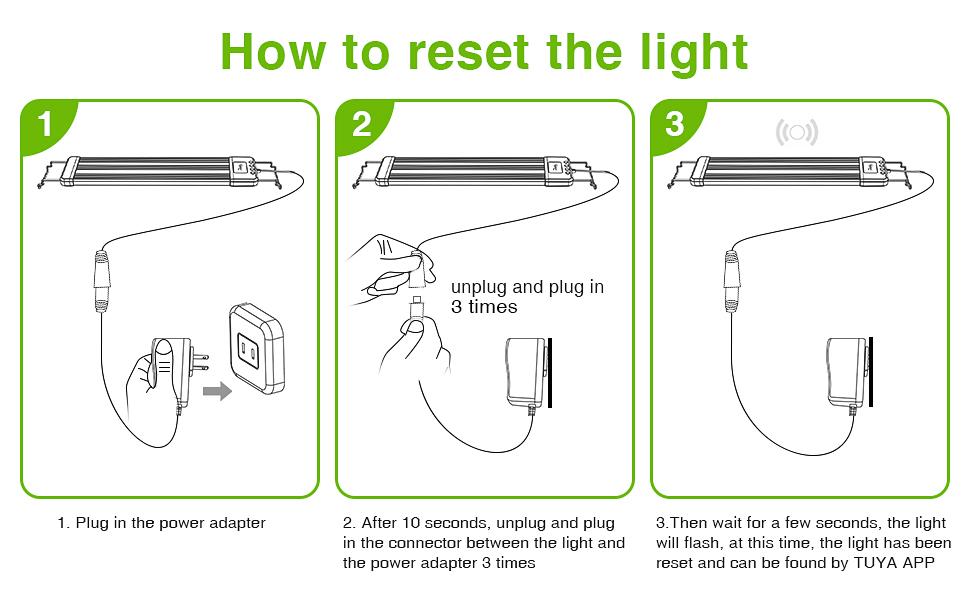 How to reset the light

1

2

unplug and plug in 3 times

3

1. Plug in the power adapter

2. After 10 seconds, unplug and plug in the connector between the light and the power adapter 3 times

3.Then wait for a few seconds, the light will flash, at this time, the light has been reset and can be found by TUYA APP