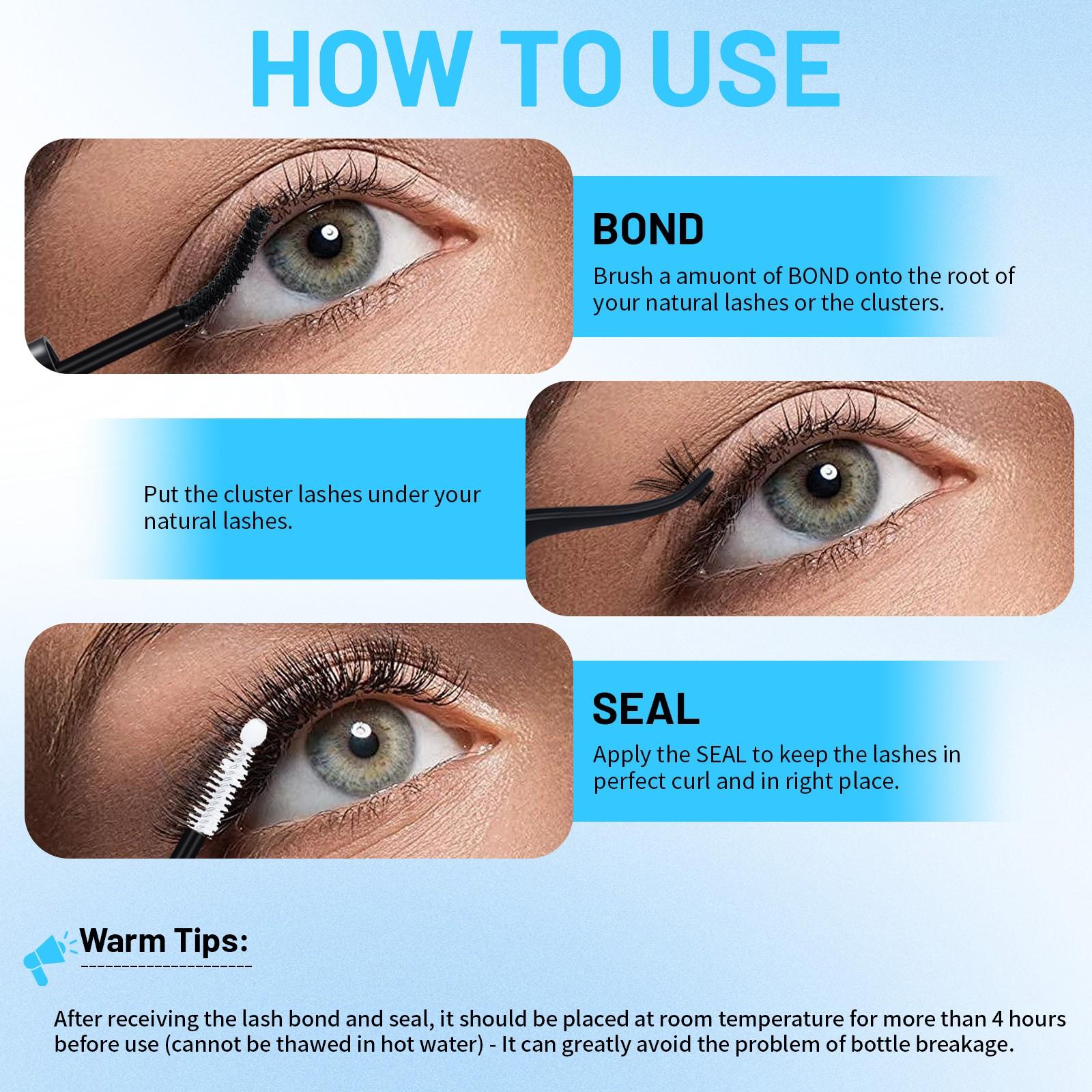 HOW TO USE

BOND

Brush a amuont of BOND onto the root of your natural lashes or the clusters.

Put the cluster lashes under your natural lashes.

SEAL

Apply the SEAL to keep the lashes in perfect curl and in right place.

Warm Tips:

After receiving the lash bond and seal, it should be placed at room temperature for more than 4 hours before use (cannot be thawed in hot water) - It can greatly avoid the problem of bottle breakage.