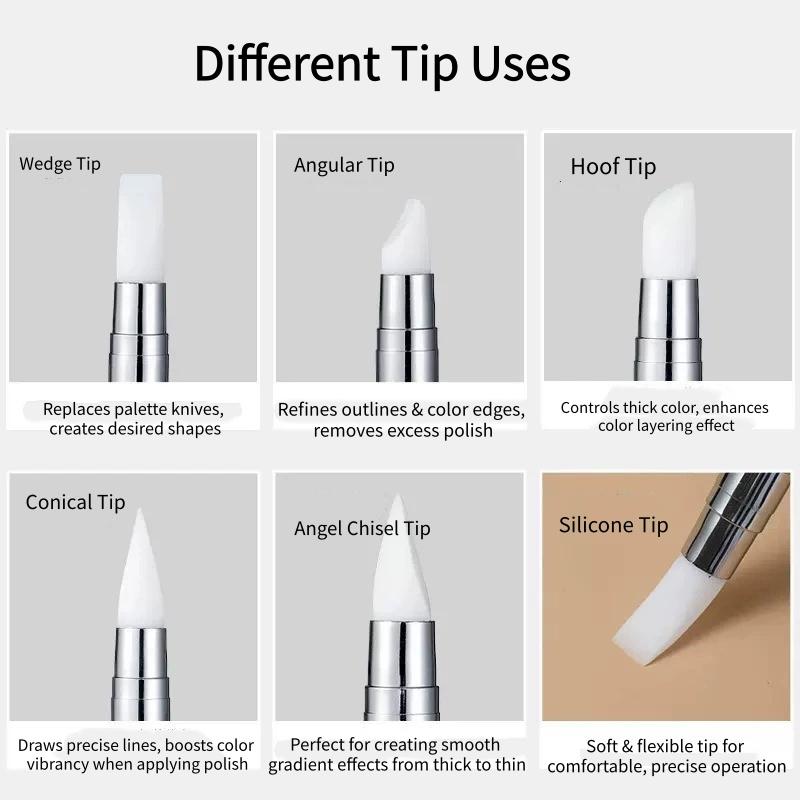 Different Tip Uses

Wedge Tip

Replaces palette knives, creates desired shapes

Angular Tip

Refines outlines & color edges, removes excess polish

Hoof Tip

Controls thick color, enhances color layering effect

Conical Tip

Draws precise lines, boosts color vibrancy when applying polish

Angel Chisel Tip

Perfect for creating smooth gradient effects from thick to thin

Silicone Tip

Soft & flexible tip for comfortable, precise operation