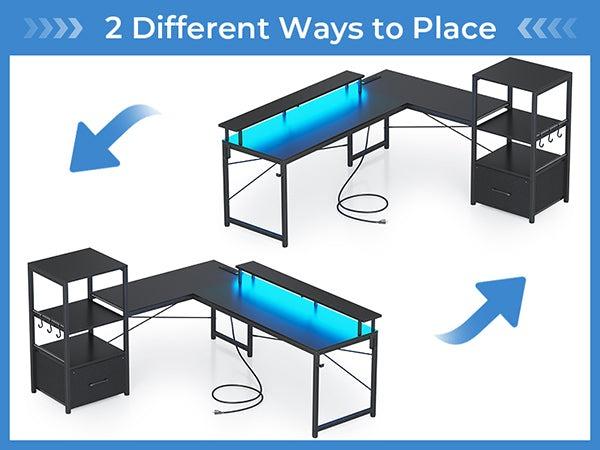 2 Different Ways to Place