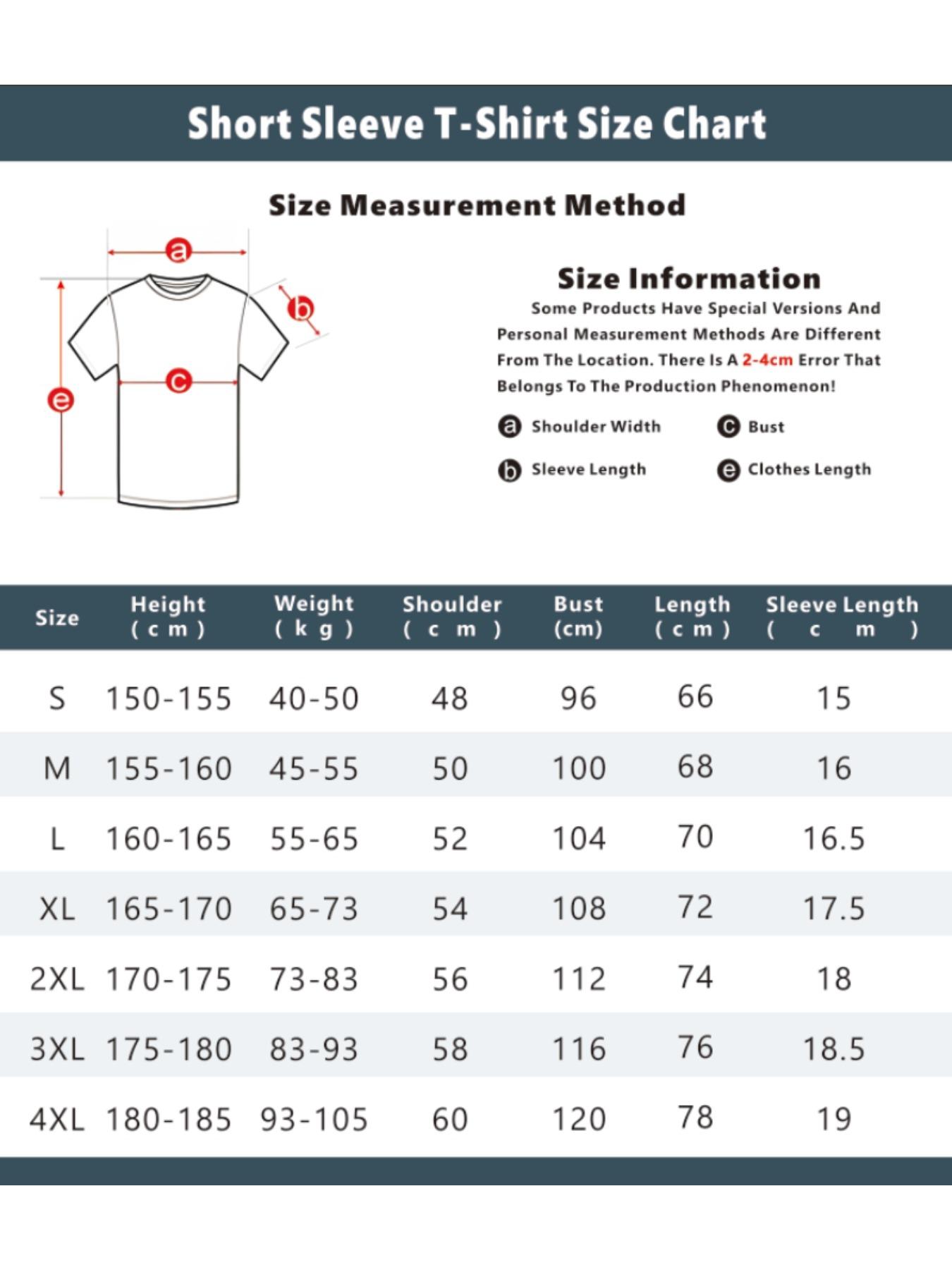 Short Sleeve T-Shirt Size Chart

Size Measurement Method

a
b
c
e

Size Information

Some Products Have Special Versions And Personal Measurement Methods Are Different From The Location. There Is A 2-4cm Error That Belongs To The Production Phenomenon!

a Shoulder Width
c Bust
b Sleeve Length
e Clothes Length

| Size | Height (cm) | Weight (kg) | Shoulder (cm) | Bust (cm) | Length (cm) | Sleeve Length (cm) |
|---|---|---|---|---|---|---|
| S | 150-155 | 40-50 | 48 | 96 | 66 | 15 |
| M | 155-160 | 45-55 | 50 | 100 | 68 | 16 |
| L | 160-165 | 55-65 | 52 | 104 | 70 | 16.5 |
| XL | 165-170 | 65-73 | 54 | 108 | 72 | 17.5 |
| 2XL | 170-175 | 73-83 | 56 | 112 | 74 | 18 |
| 3XL | 175-180 | 83-93 | 58 | 116 | 76 | 18.5 |
| 4XL | 180-185 | 93-105 | 60 | 120 | 78 | 19 |