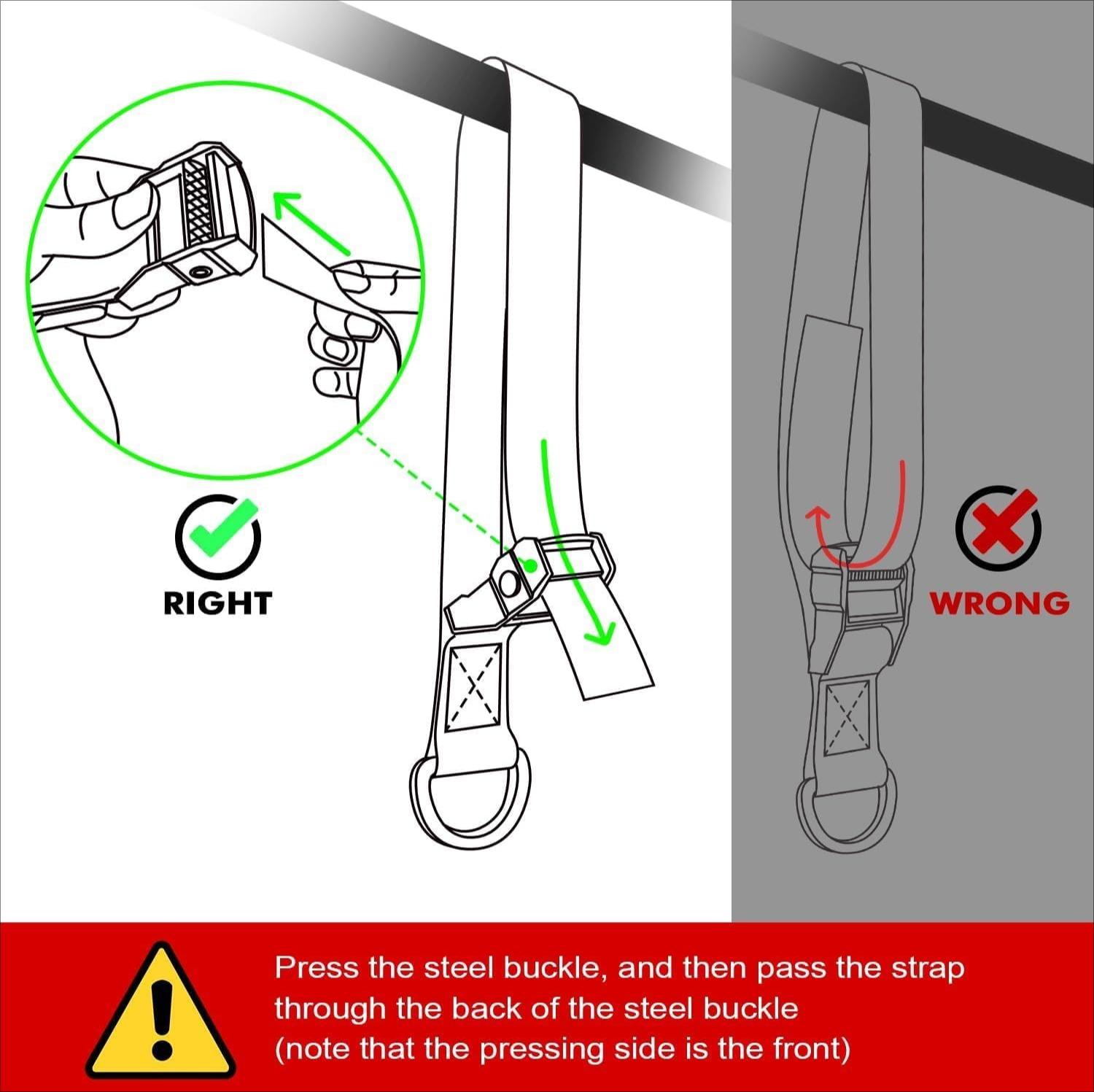 RIGHT

WRONG

Press the steel buckle, and then pass the strap through the back of the steel buckle
(note that the pressing side is the front)