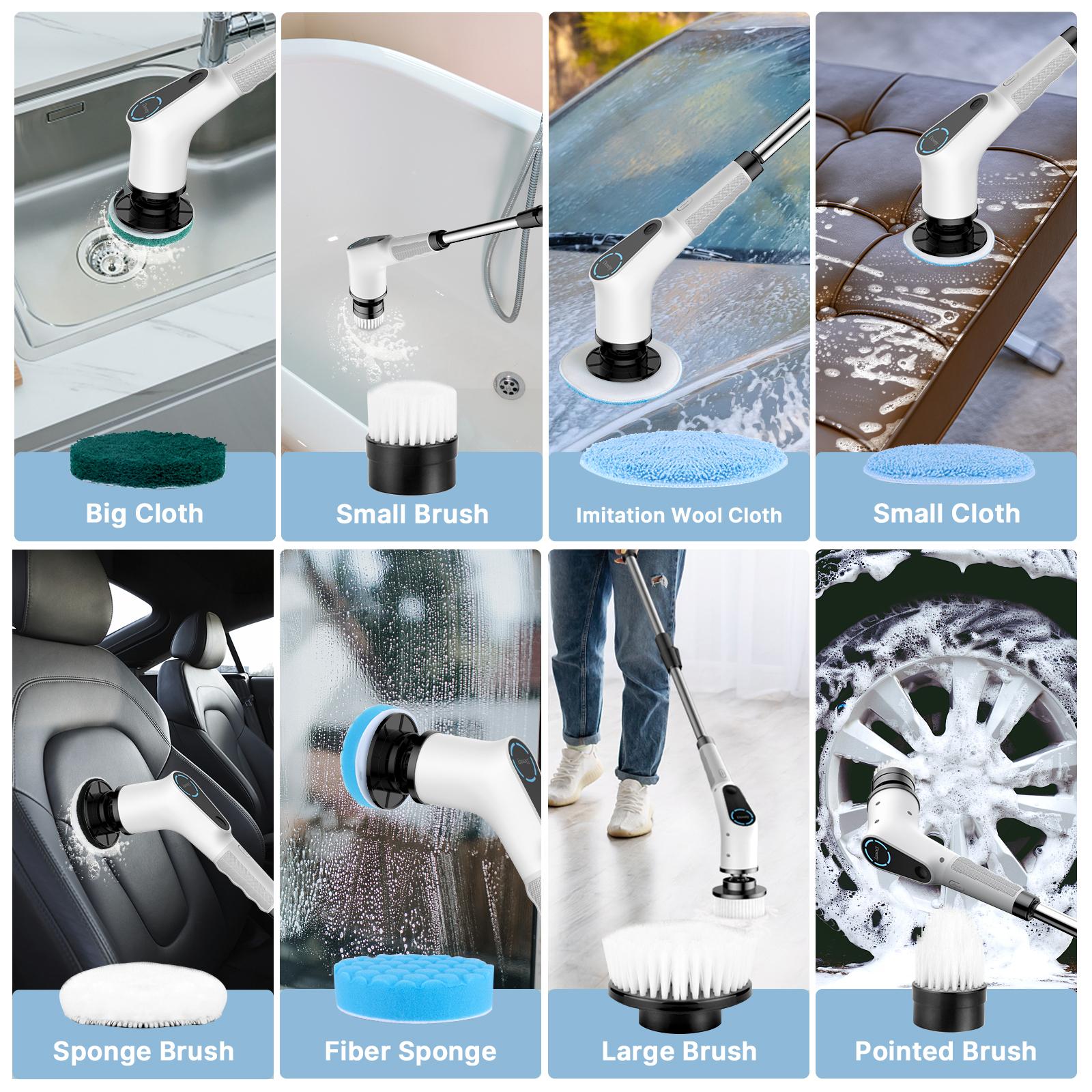 Big Cloth

Small Brush

Imitation Wool Cloth

Small Cloth

Sponge Brush

Fiber Sponge

Large Brush

Pointed Brush