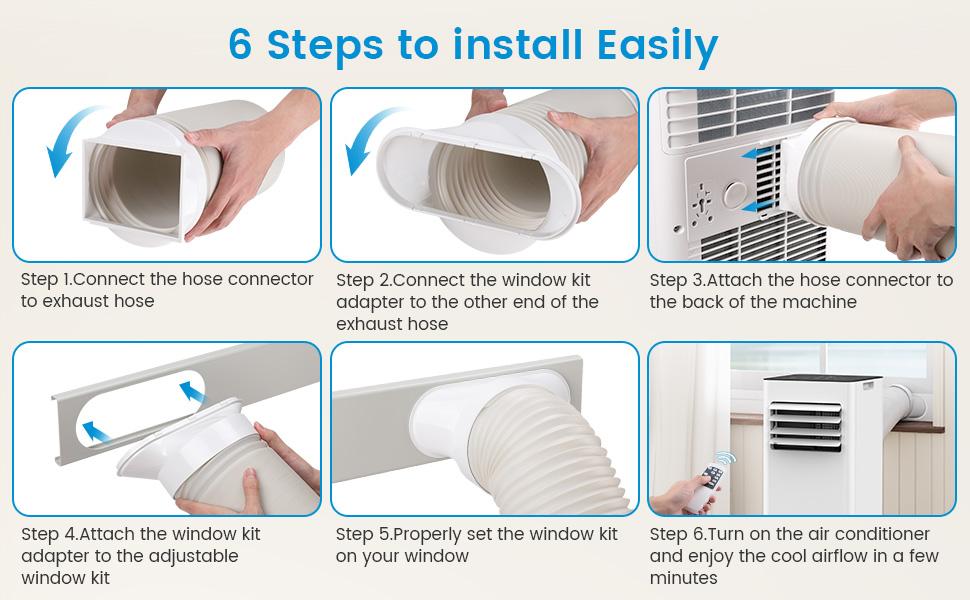 6 Steps to install Easily

Step 1.Connect the hose connector to exhaust hose

Step 2.Connect the window kit adapter to the other end of the exhaust hose

Step 3.Attach the hose connector to the back of the machine

Step 4.Attach the window kit adapter to the adjustable window kit

Step 5.Properly set the window kit on your window

Step 6.Turn on the air conditioner and enjoy the cool airflow in a few minutes