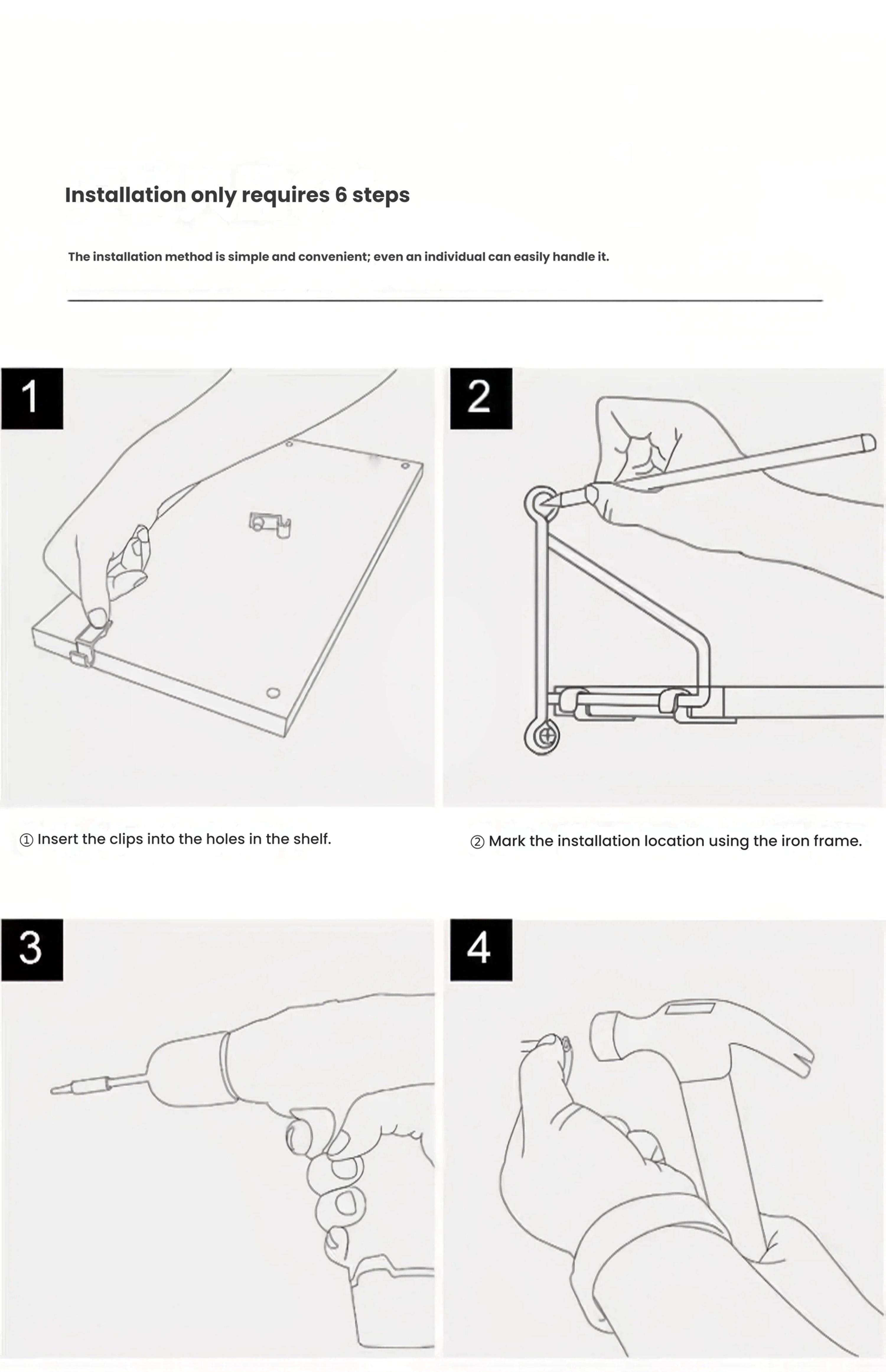 Installation only requires 6 steps

The installation method is simple and convenient; even an individual can easily handle it.

1

2

① Insert the clips into the holes in the shelf.

② Mark the installation location using the iron frame.

3

4