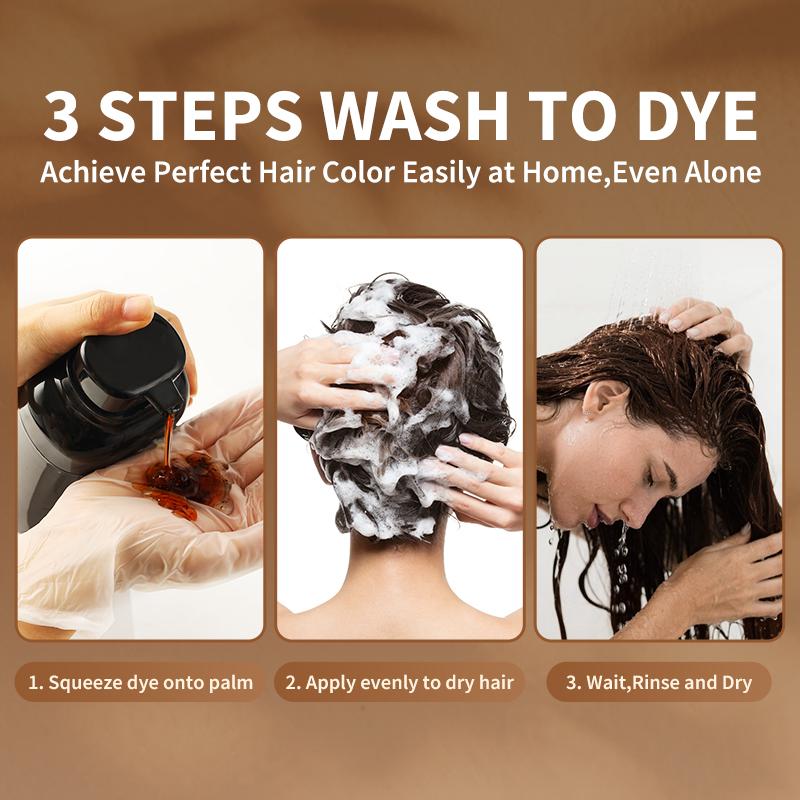 3 STEPS WASH TO DYE
Achieve Perfect Hair Color Easily at Home,Even Alone

1. Squeeze dye onto palm

2. Apply evenly to dry hair

3. Wait,Rinse and Dry