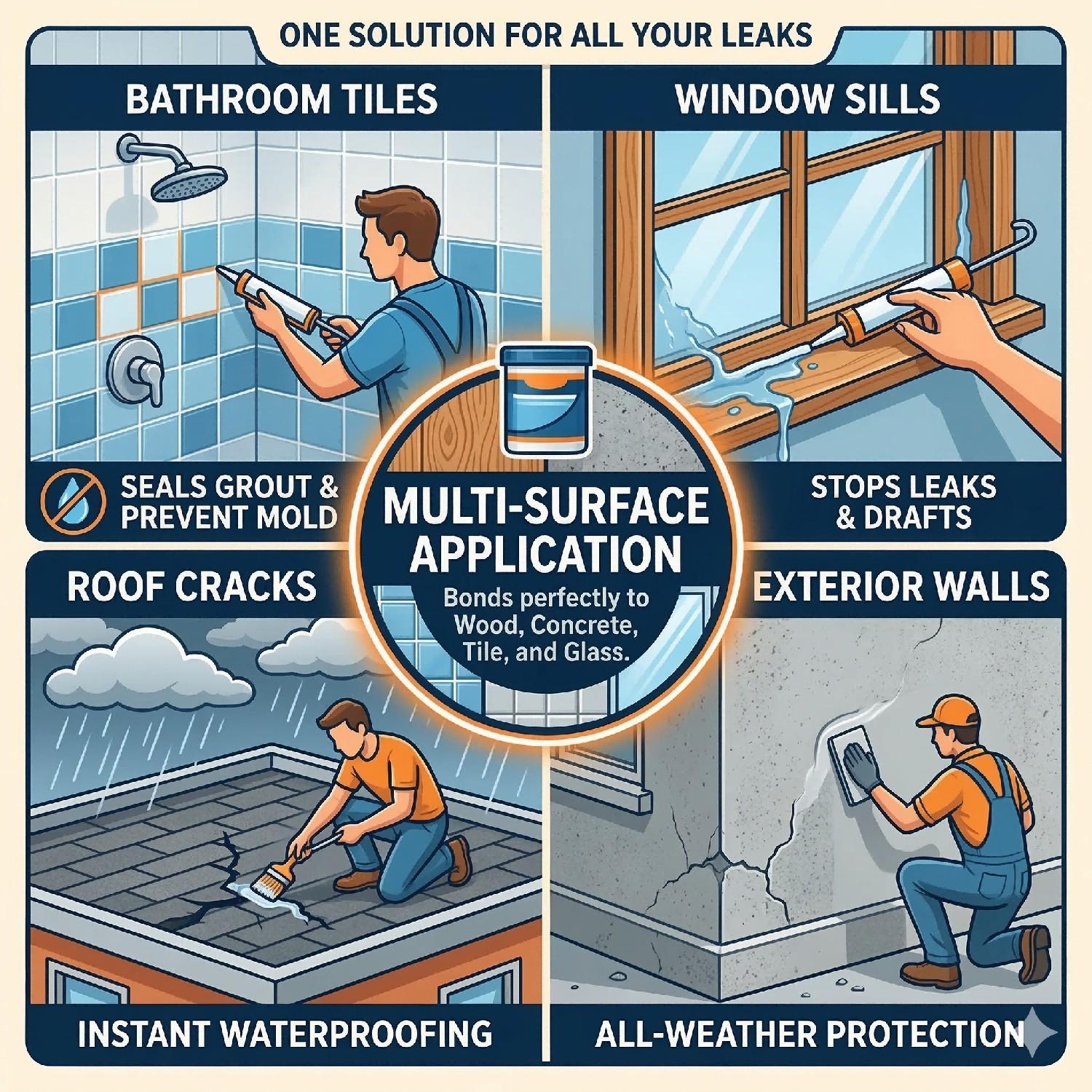 ONE SOLUTION FOR ALL YOUR LEAKS

BATHROOM TILES

SEALS GROUT & PREVENT MOLD

WINDOW SILLS

STOPS LEAKS & DRAFTS

MULTI-SURFACE APPLICATION

Bonds perfectly to Wood, Concrete, Tile, and Glass.

ROOF CRACKS

INSTANT WATERPROOFING

EXTERIOR WALLS

ALL-WEATHER PROTECTION