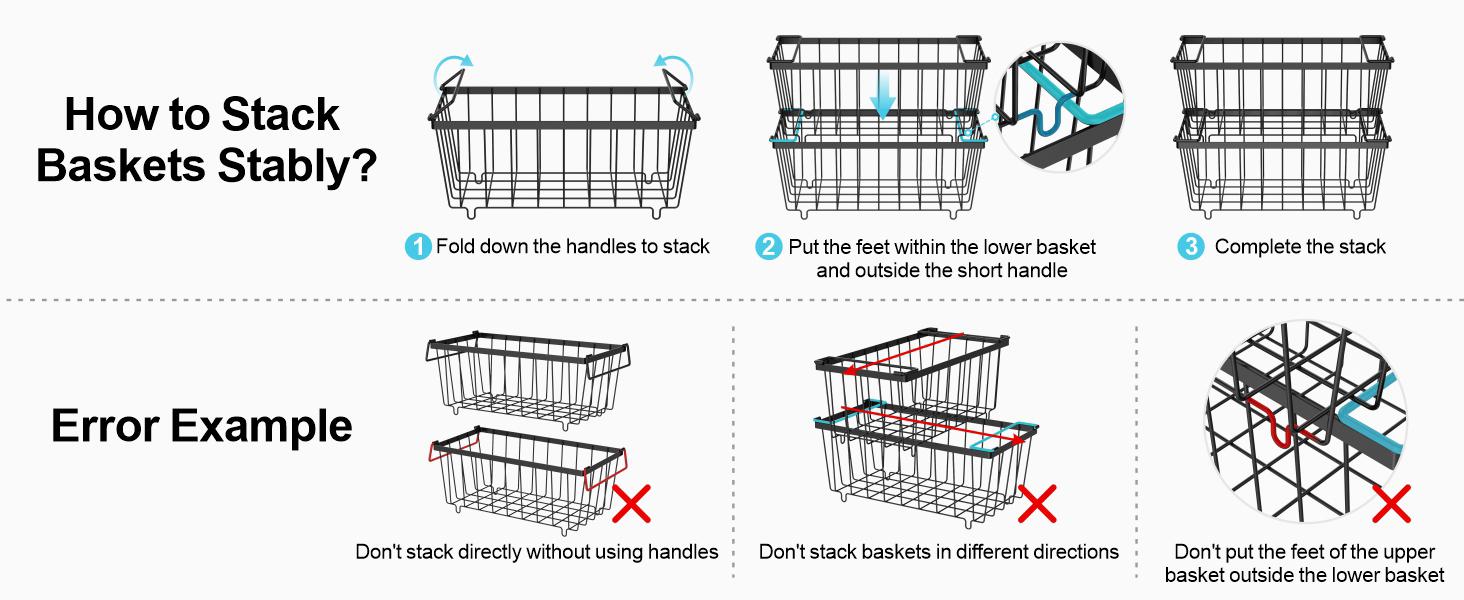 How to Stack Baskets Stably?

1 Fold down the handles to stack

2 Put the feet within the lower basket and outside the short handle

3 Complete the stack

Error Example

Don't stack directly without using handles

Don't stack baskets in different directions

Don't put the feet of the upper basket outside the lower basket