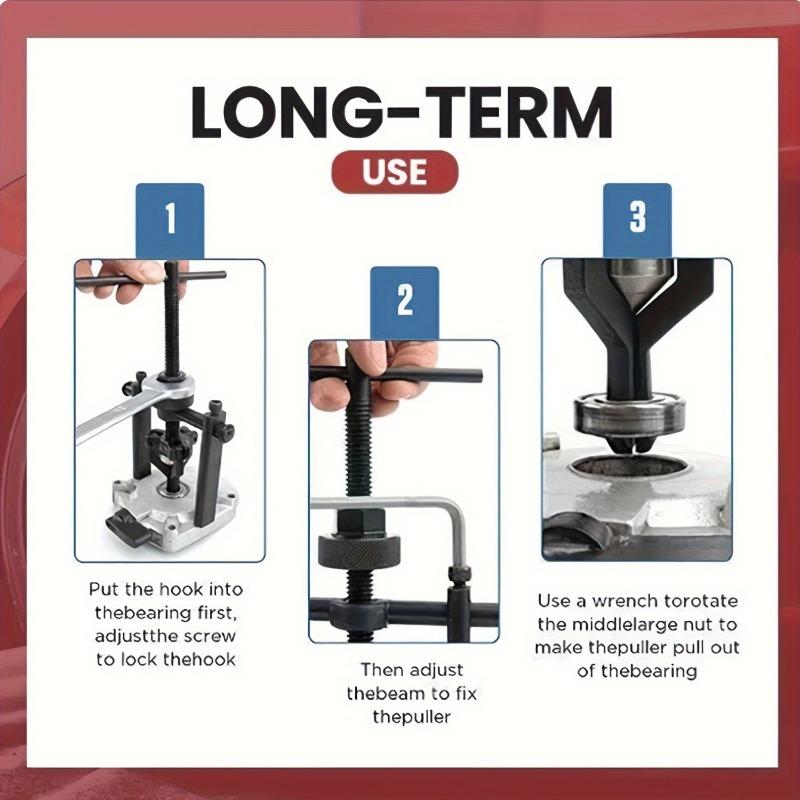 LONG-TERM

USE

1

Put the hook into thebearing first, adjustthe screw to lock thehook

2

Then adjust thebeam to fix thepuller

3

Use a wrench torotate the middlelarge nut to make thepuller pull out of thebearing