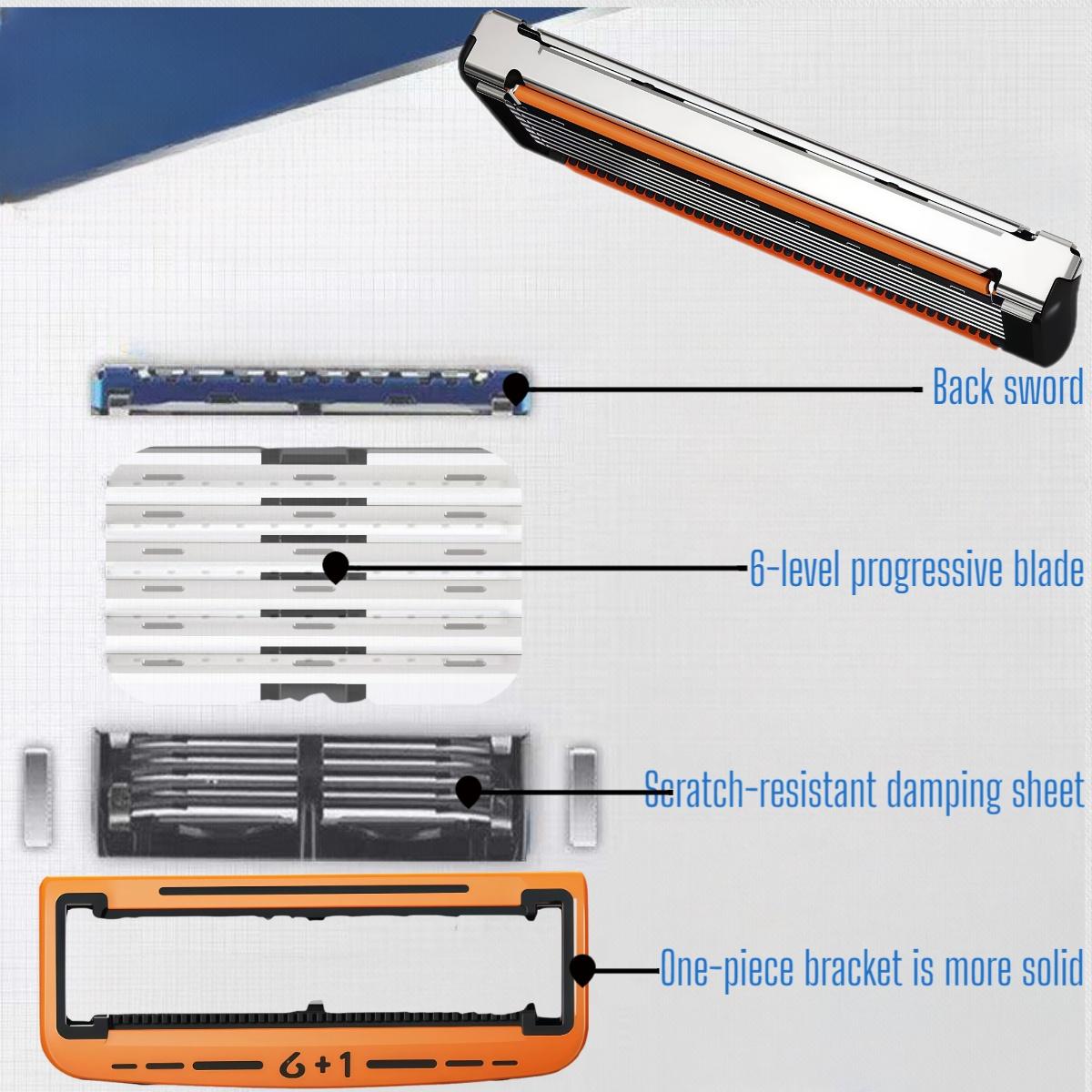 Back sword

6-level progressive blade

Scratch-resistant damping sheet

One-piece bracket is more solid

6+1