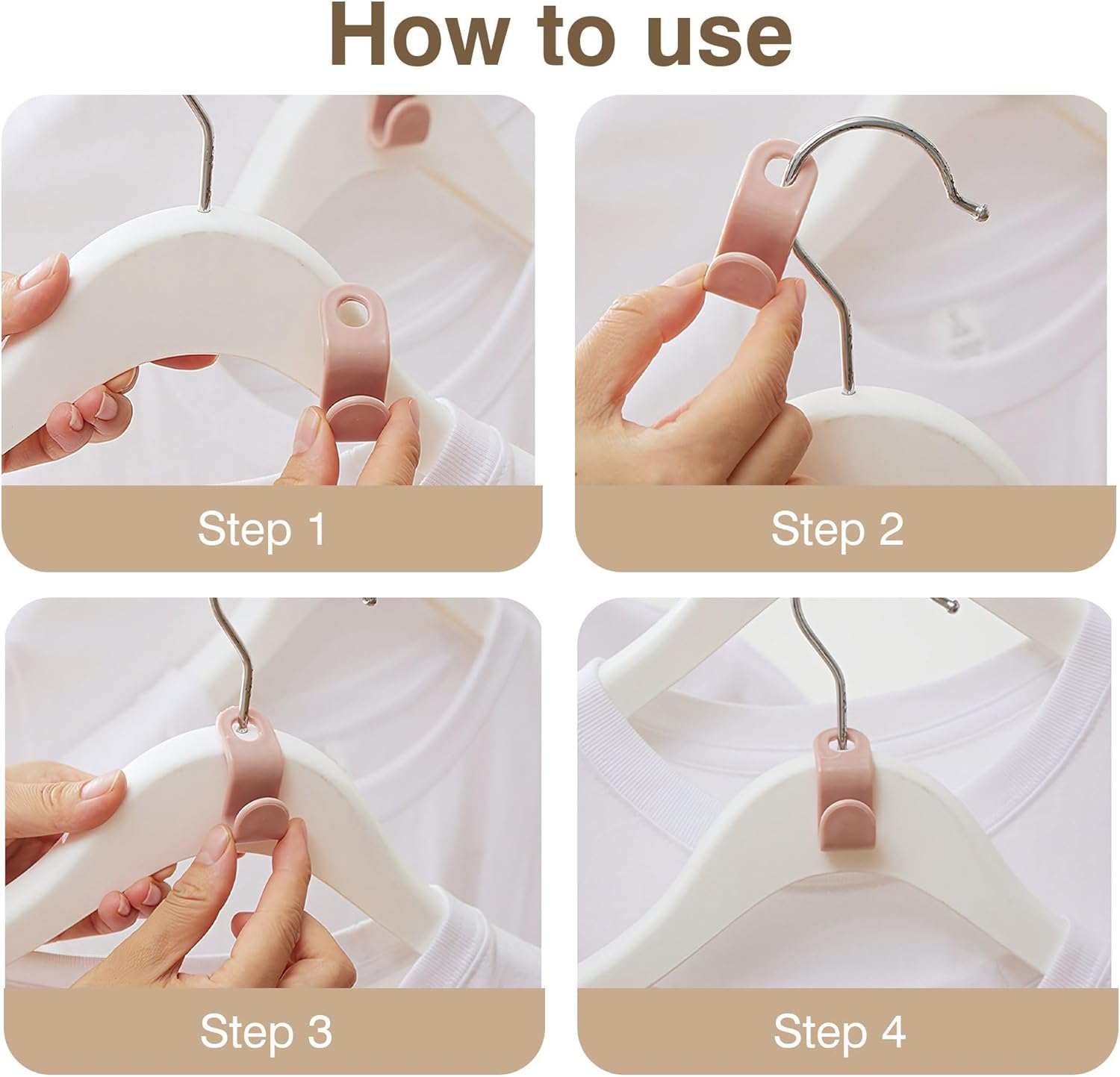 How to use

Step 1

Step 2

Step 3

Step 4