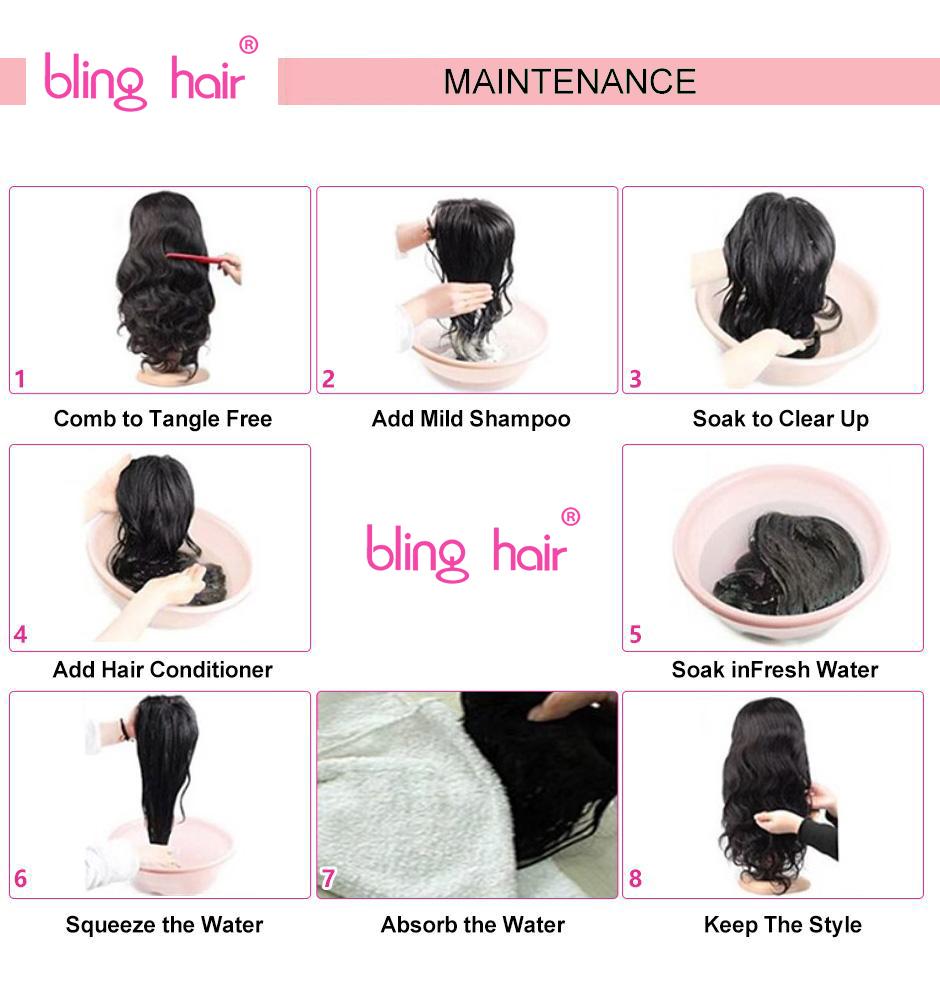 bling hair®

MAINTENANCE

1
Comb to Tangle Free

2
Add Mild Shampoo

3
Soak to Clear Up

4
Add Hair Conditioner

bling hair®

5
Soak inFresh Water

6
Squeeze the Water

7
Absorb the Water

8
Keep The Style