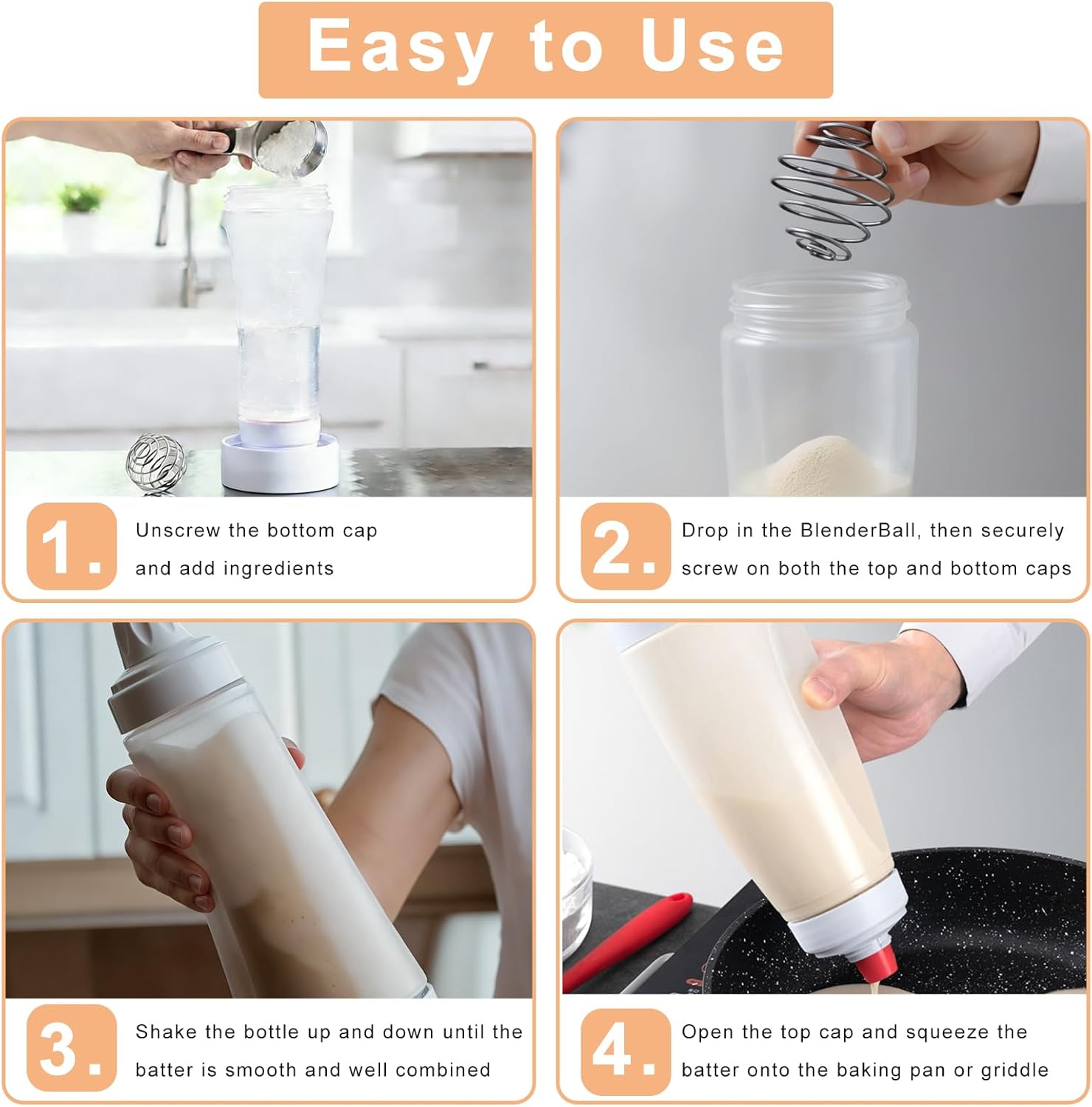 Easy to Use

1. Unscrew the bottom cap and add ingredients

2. Drop in the BlenderBall, then securely screw on both the top and bottom caps

3. Shake the bottle up and down until the batter is smooth and well combined

4. Open the top cap and squeeze the batter onto the baking pan or griddle